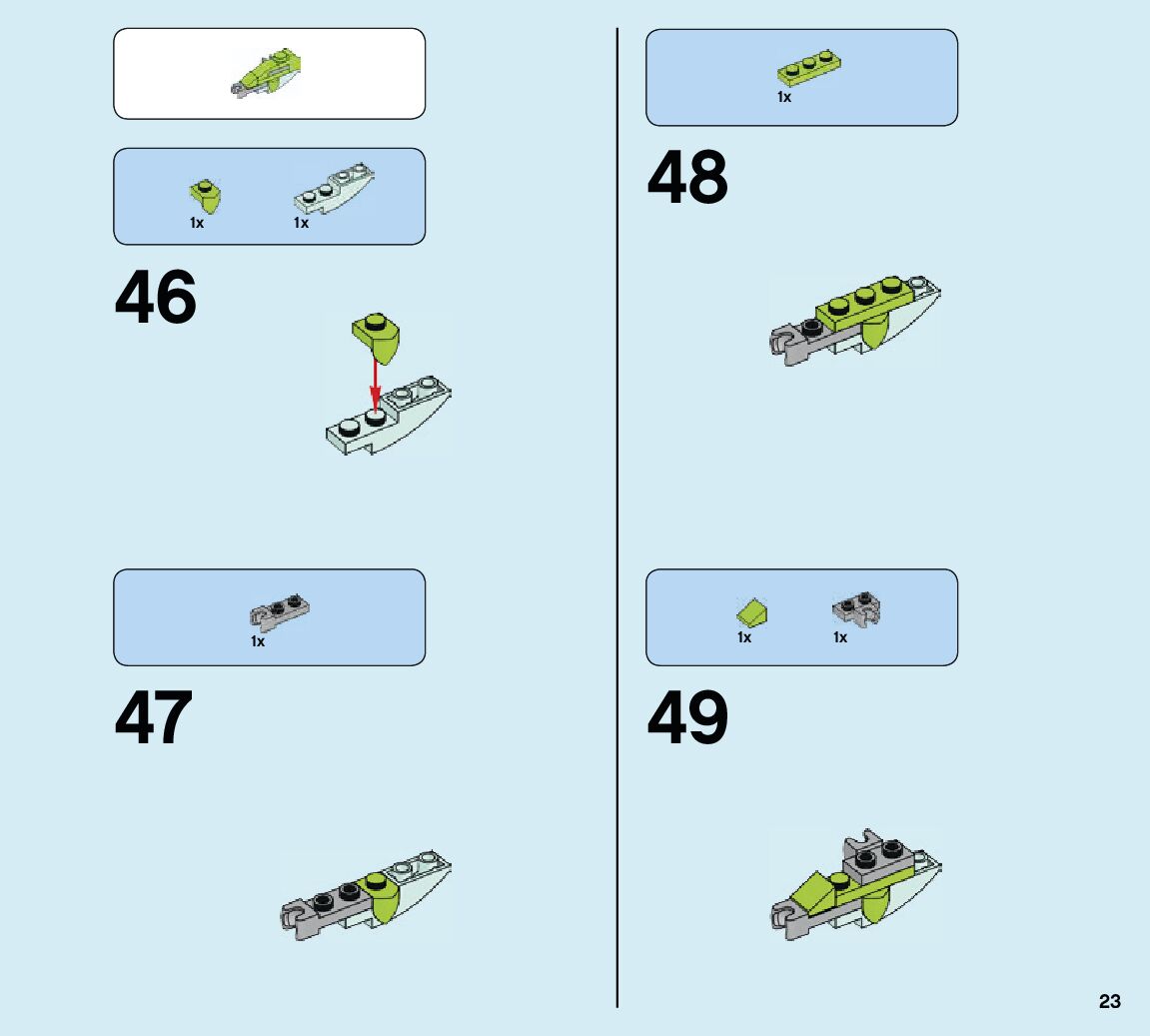 1x 1x

46

1x

47

1x

48

1x 1x

49

23