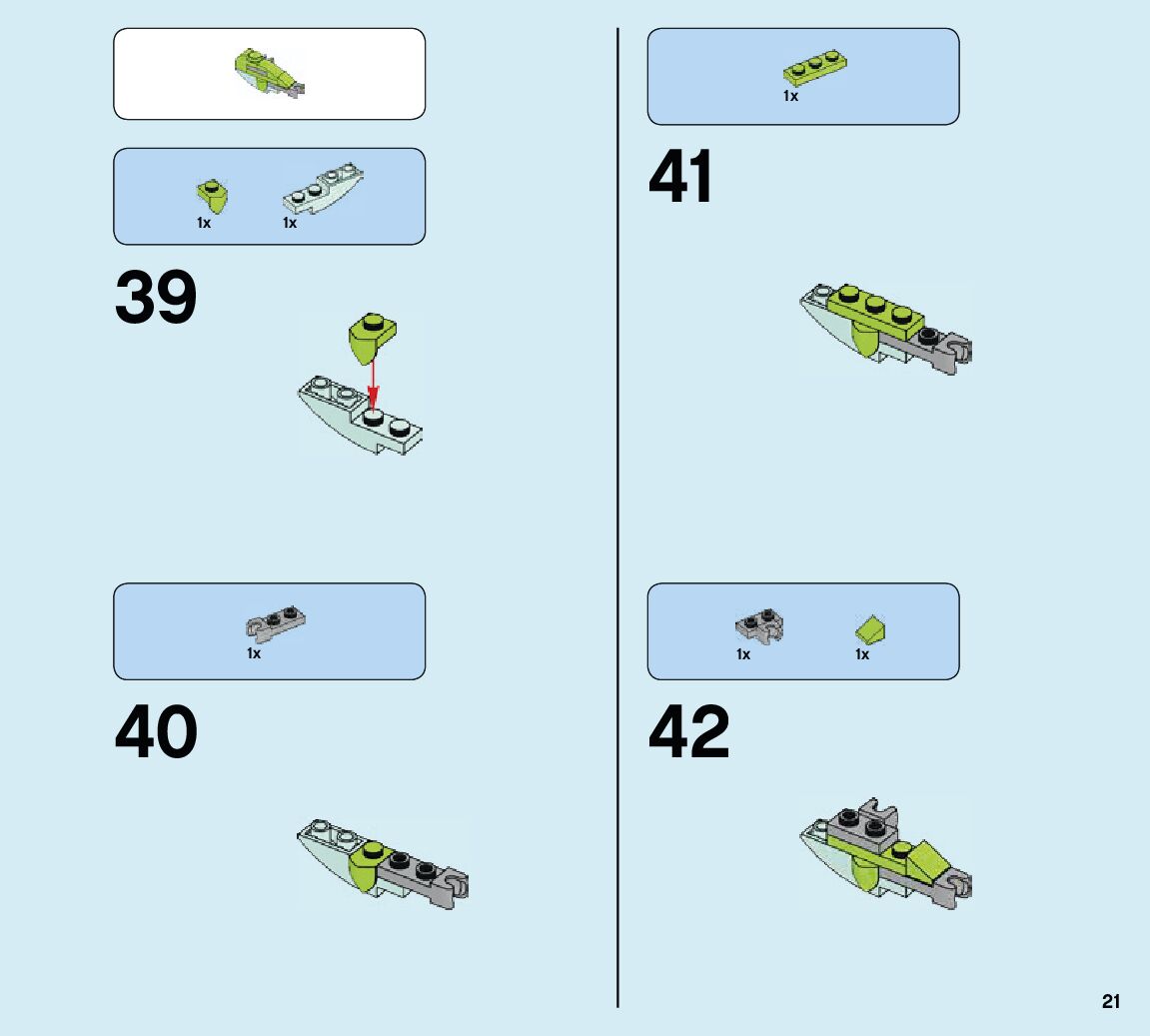 1x 1x

39

1x

40

1x

41

1x 1x

42

21