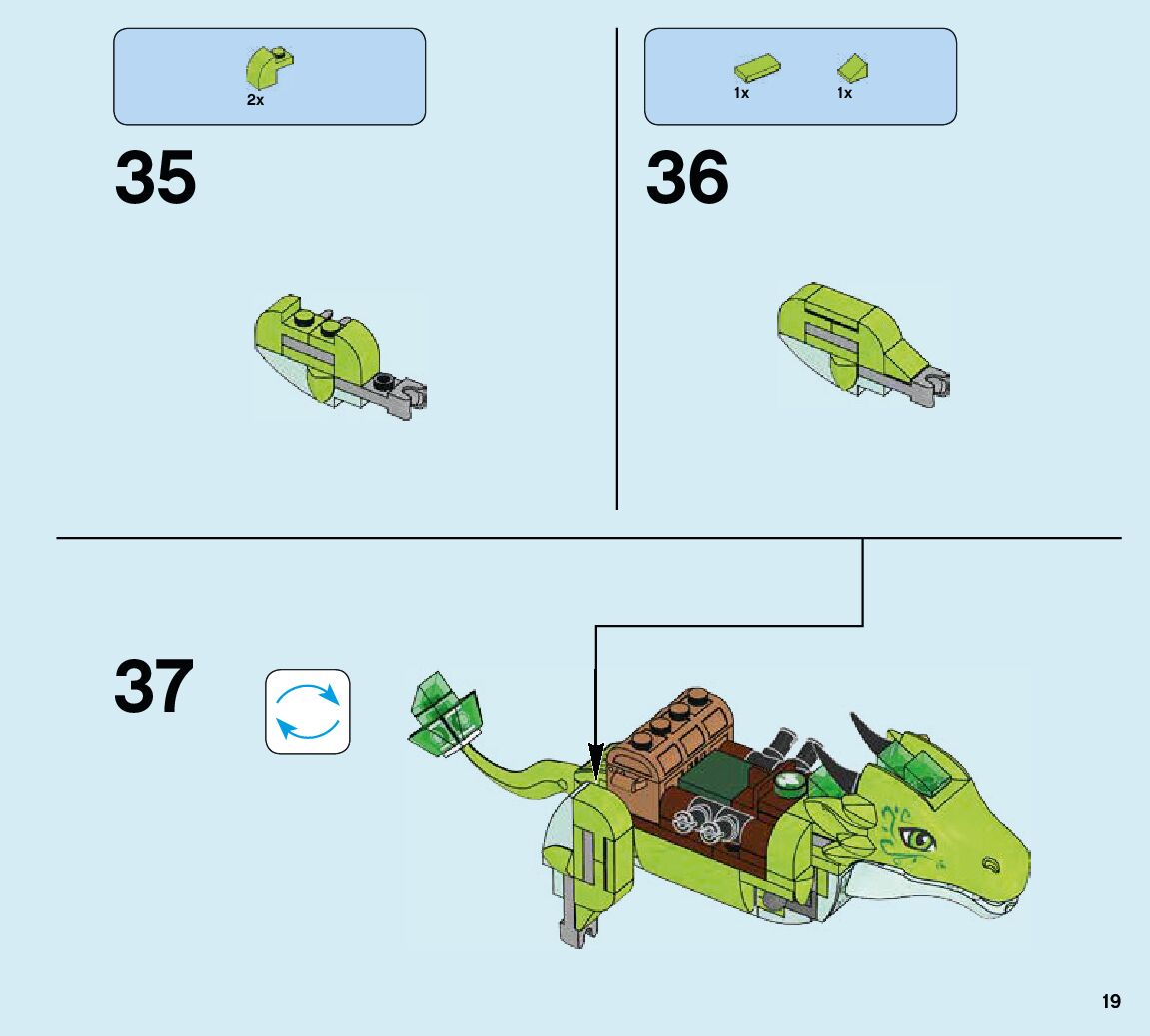 2x

35

1x 1x

36

37

19