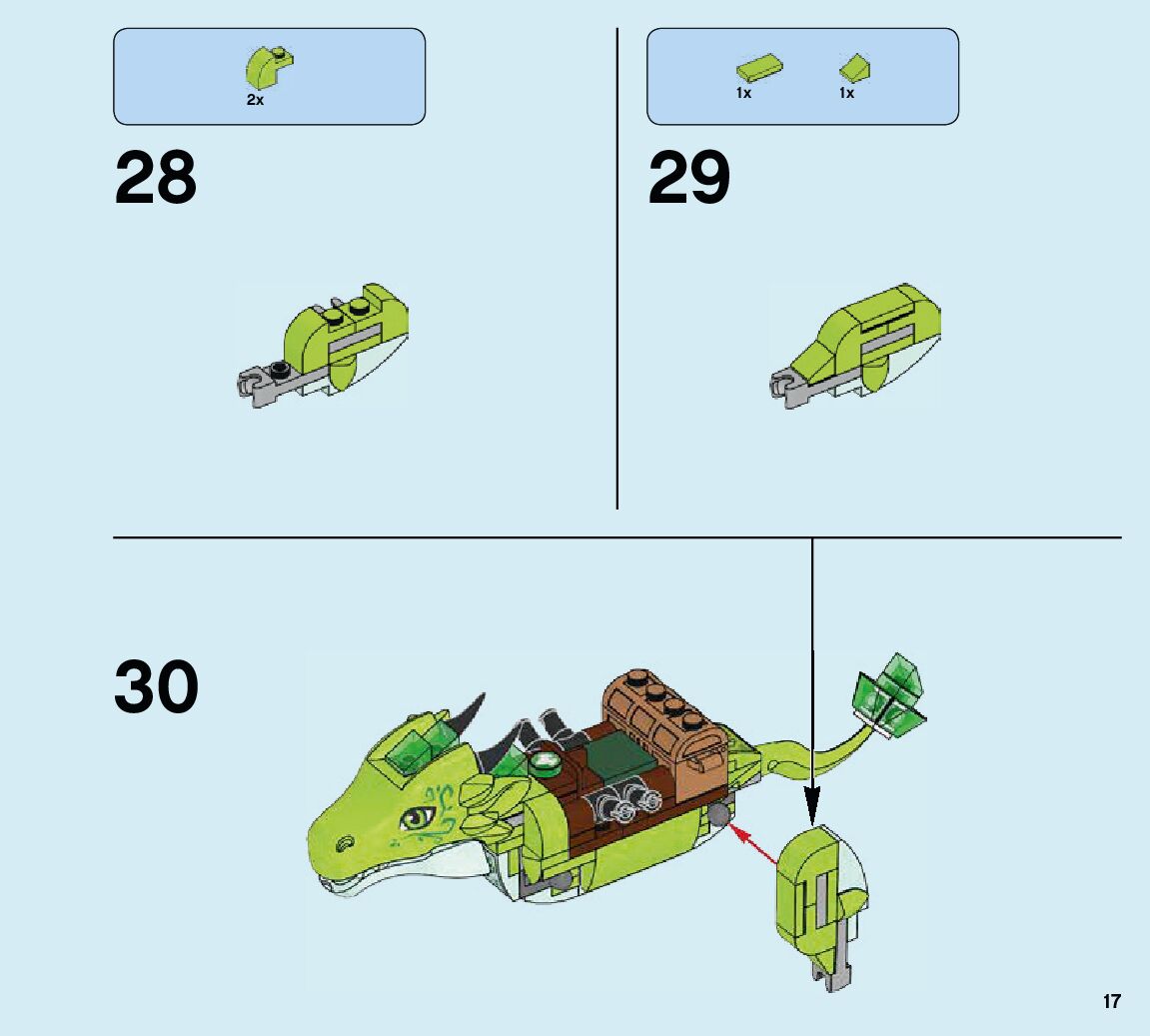 2x

28

1x 1x

29

30

17