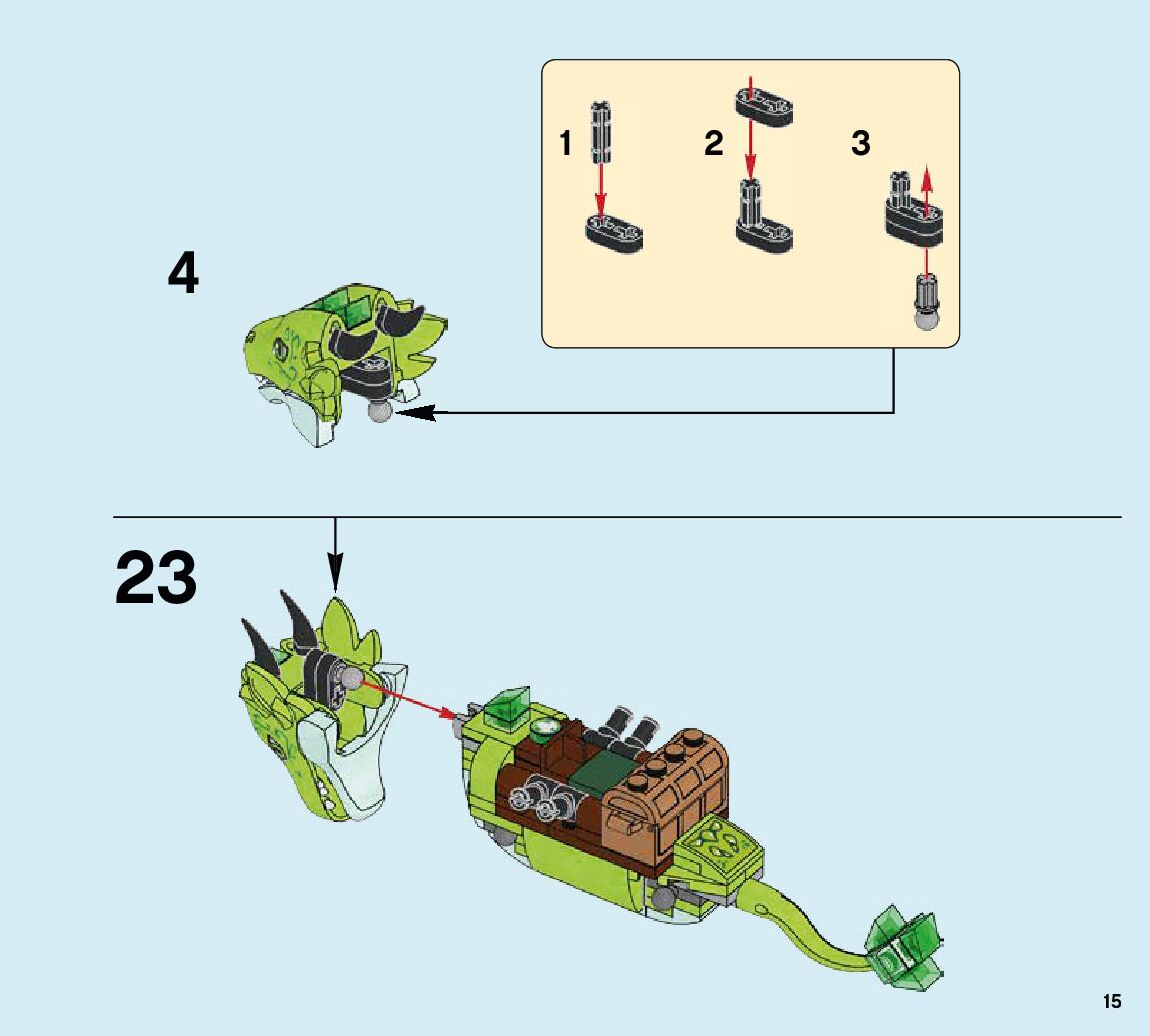 1
2
3
4
23
15