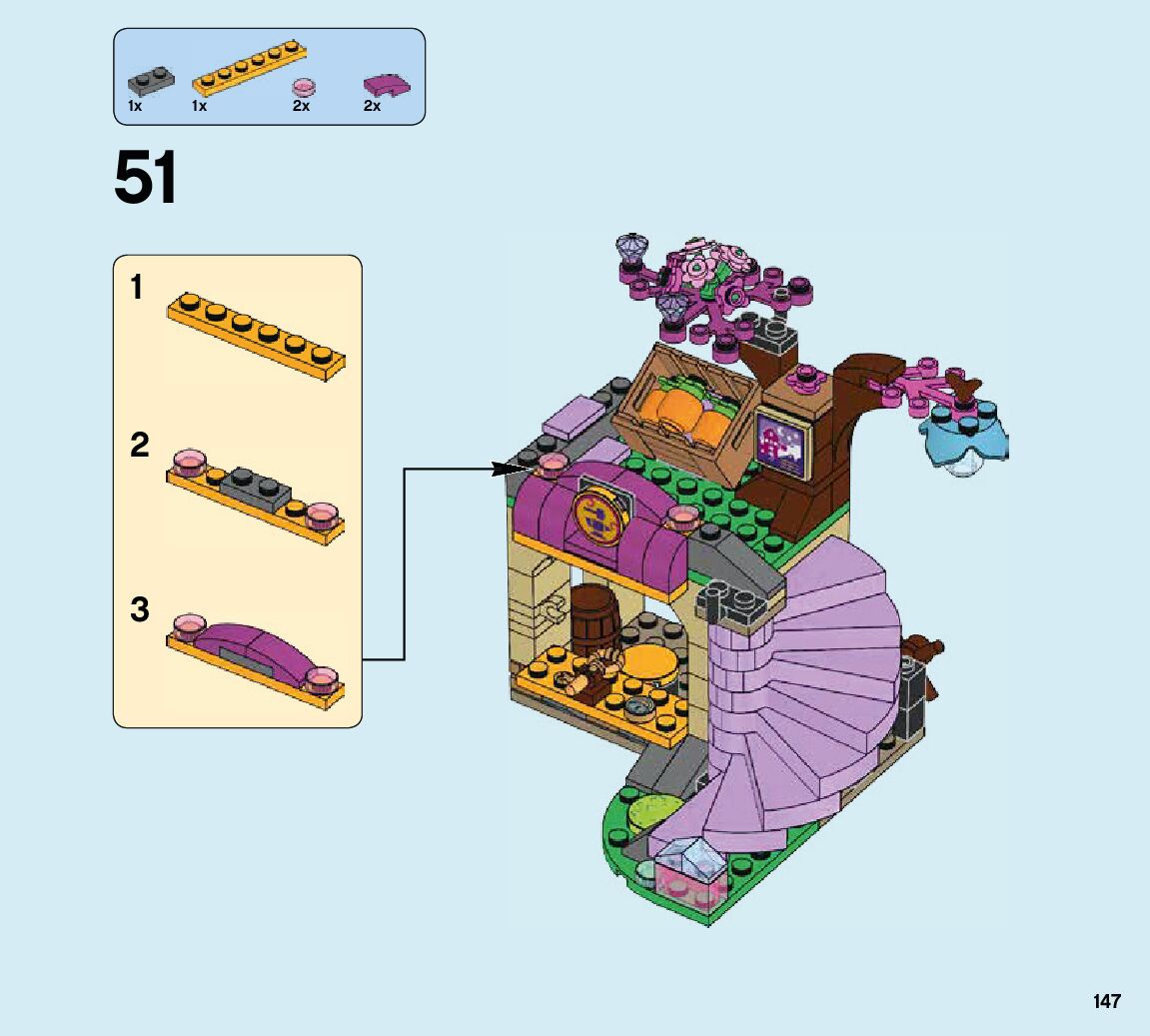 1x 1x 2x 2x

51

1

2

3

147