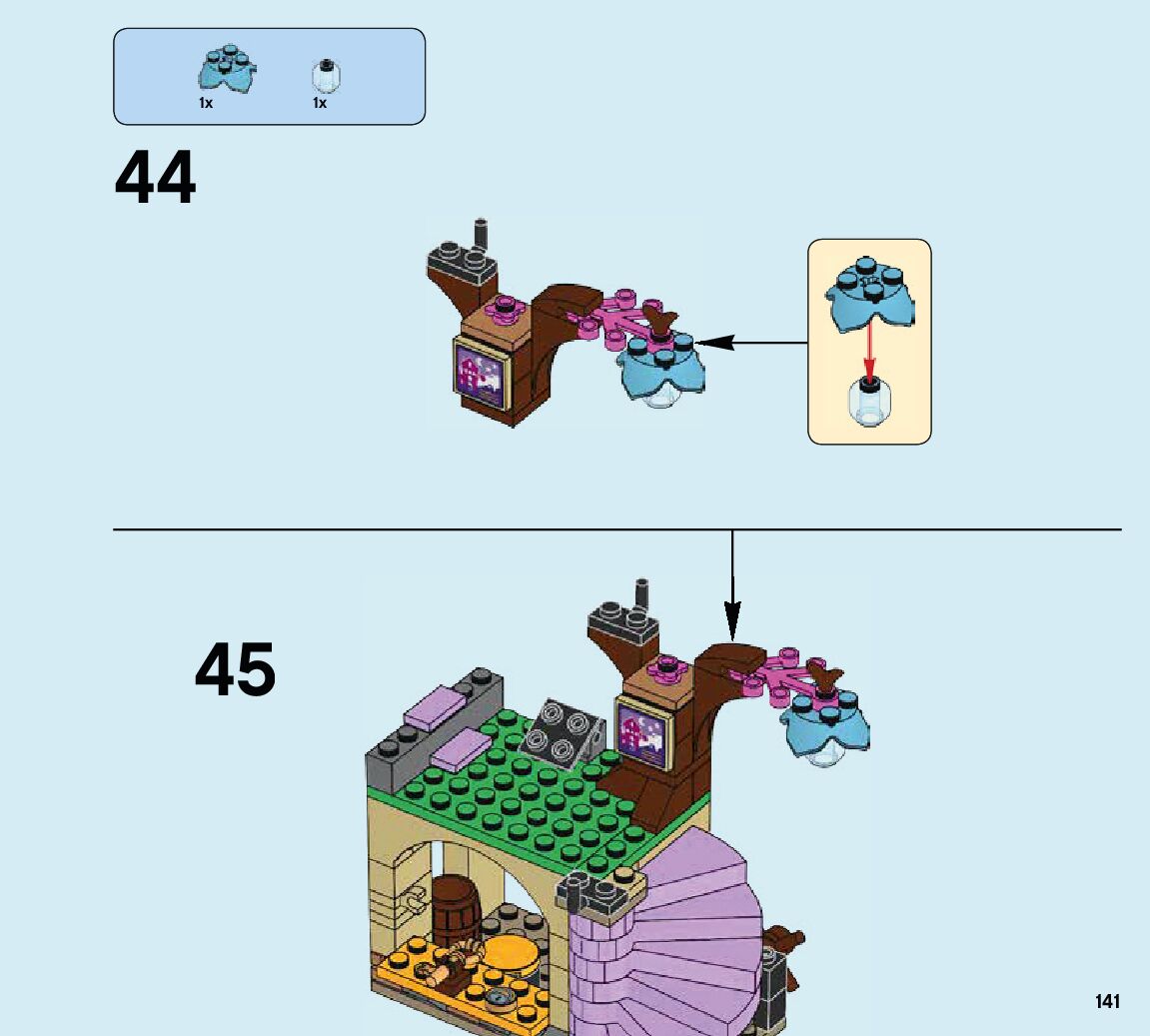 1x 1x

44

45

141