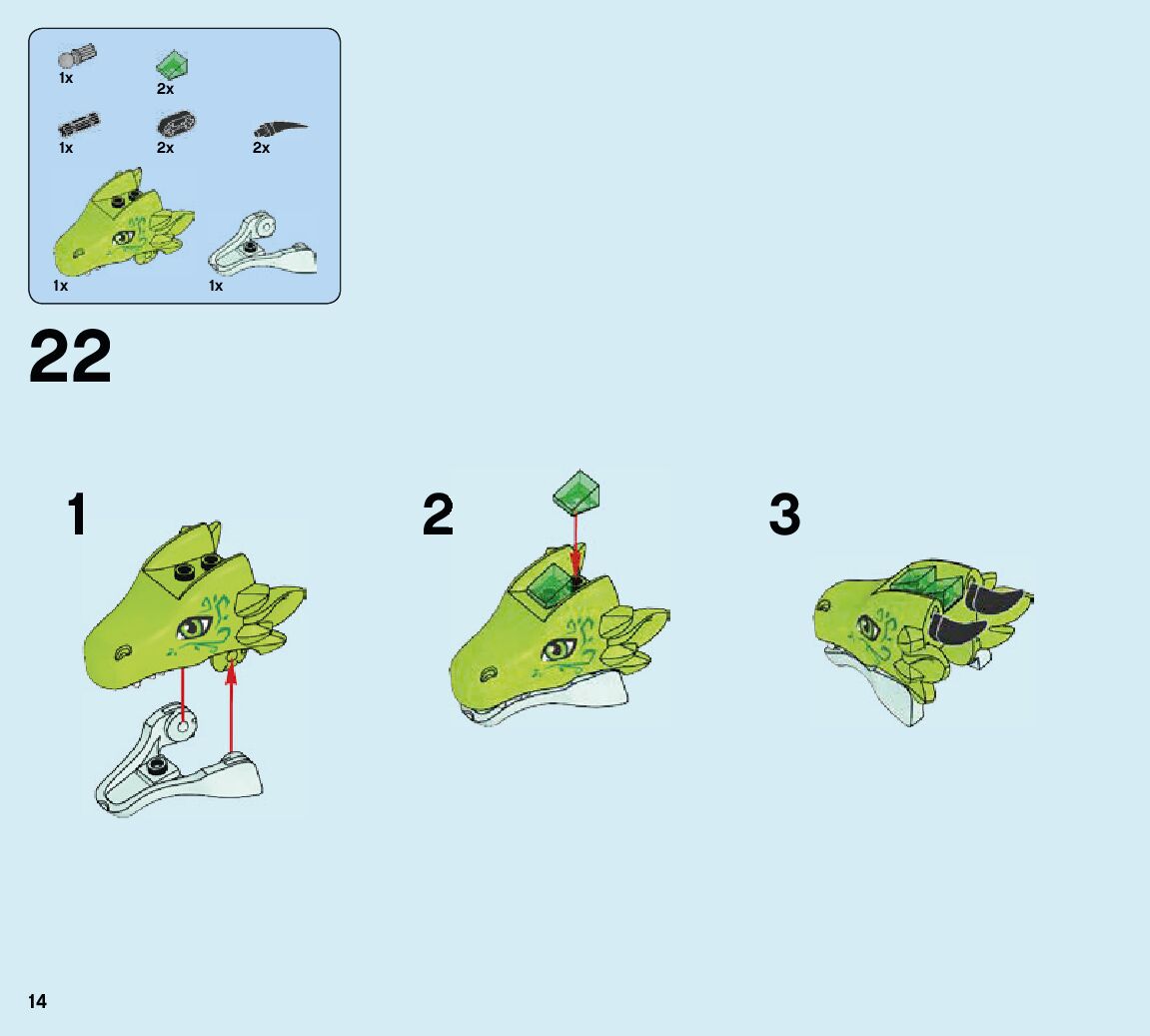 1x
2x
1x
2x
2x
1x
1x

22

1

2

3

14