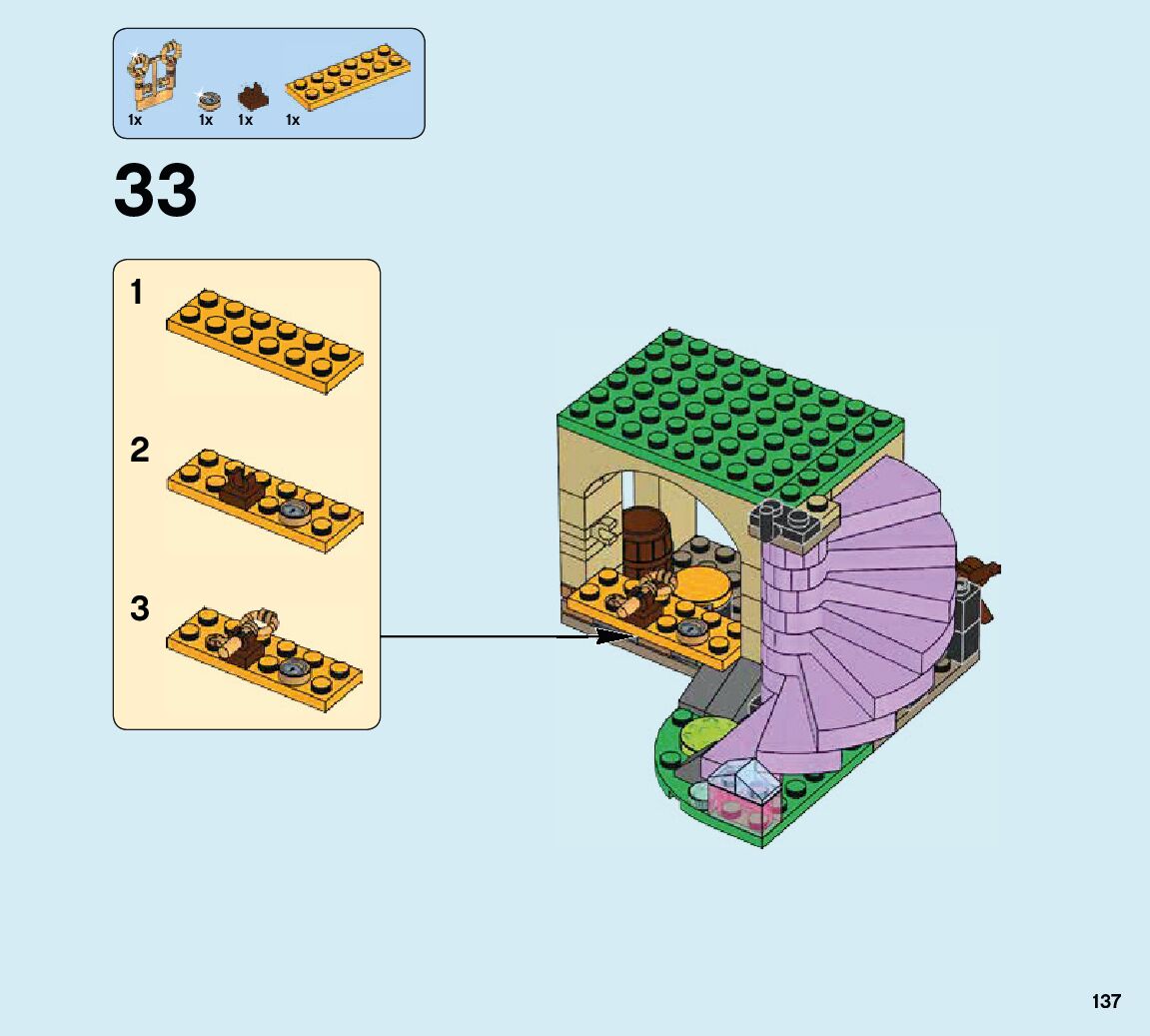 1x 1x 1x 1x

33

1

2

3

137