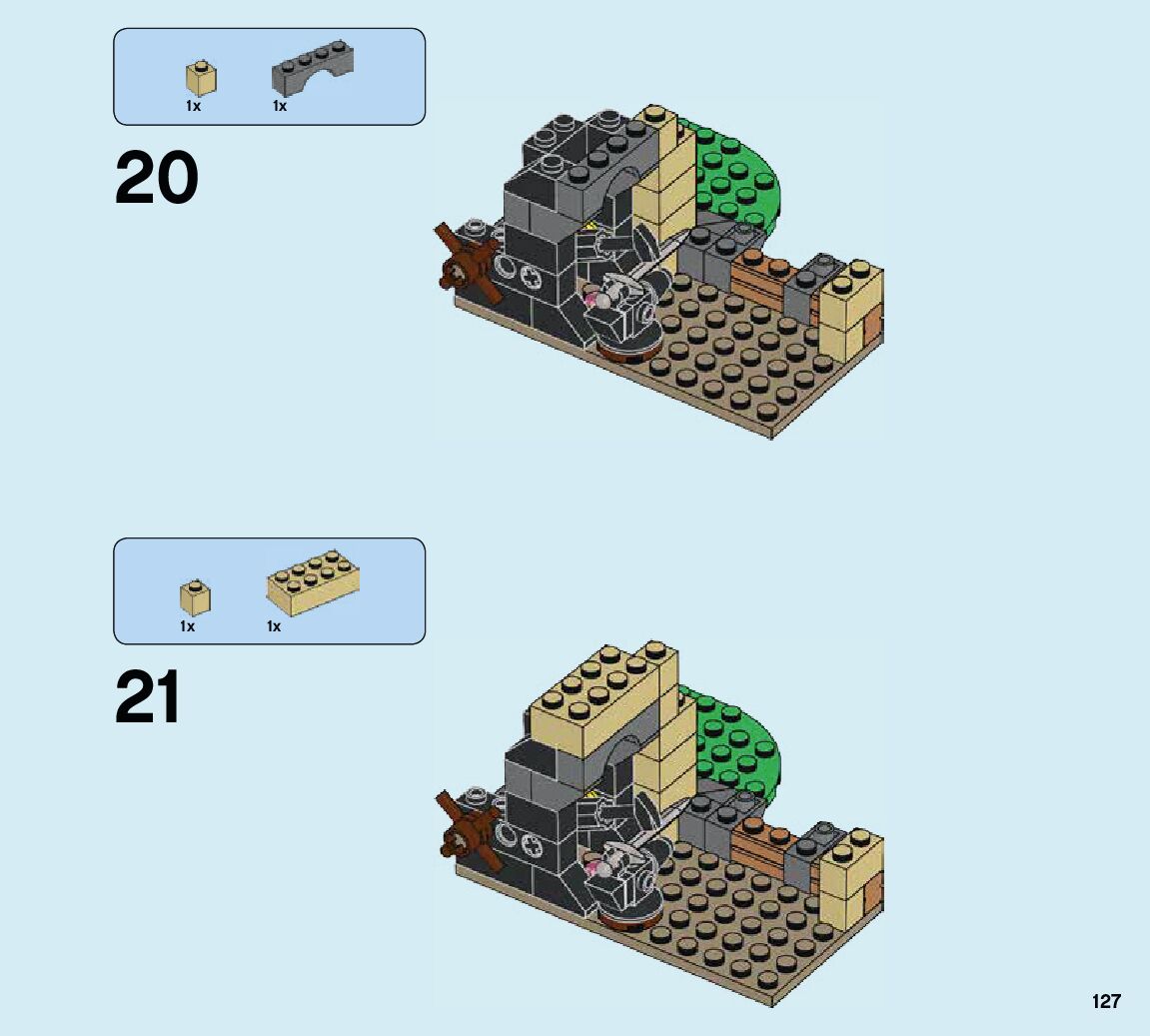 1x 1x

20

1x 1x

21

127