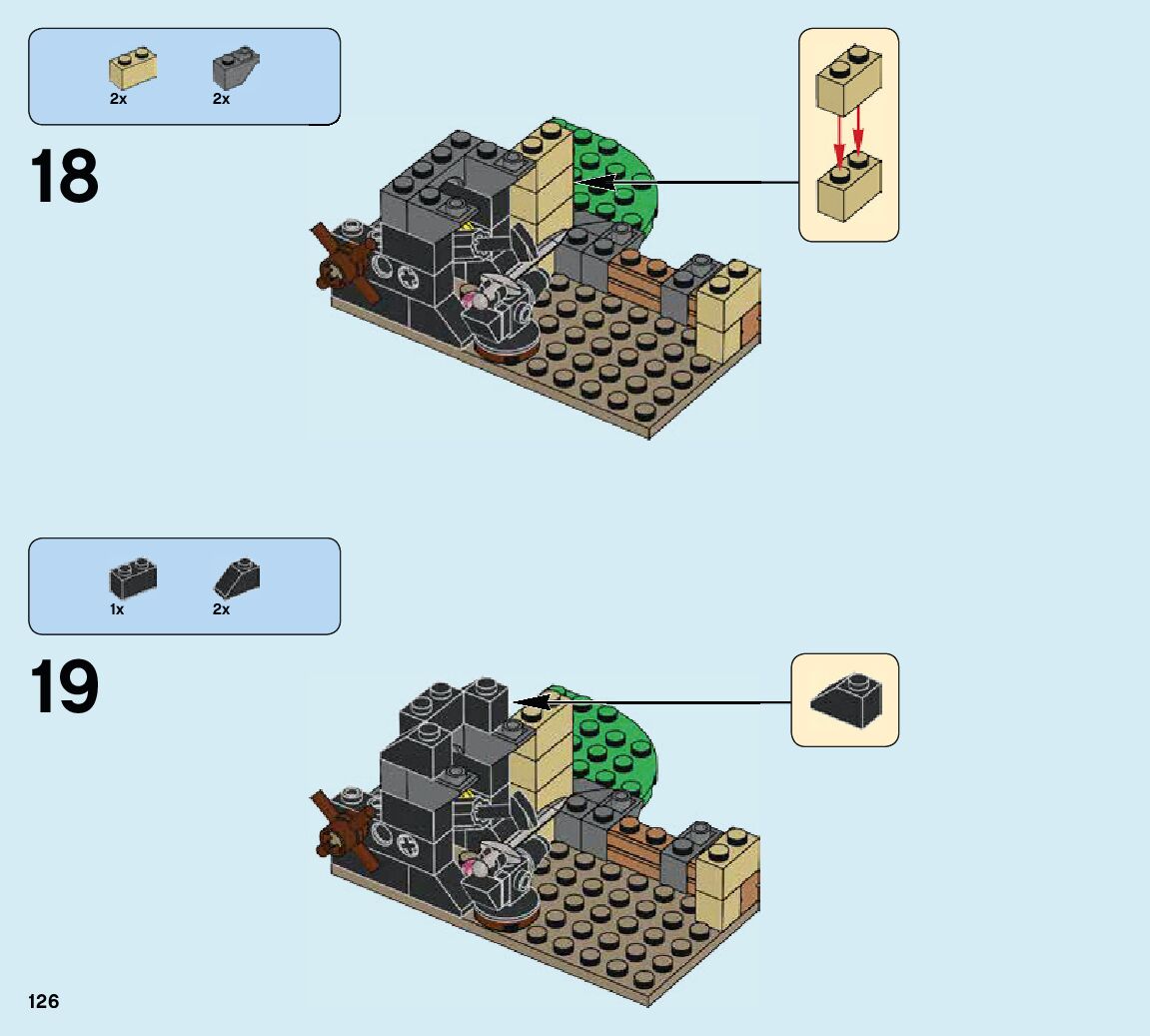 2x 2x

18

1x 2x

19

126