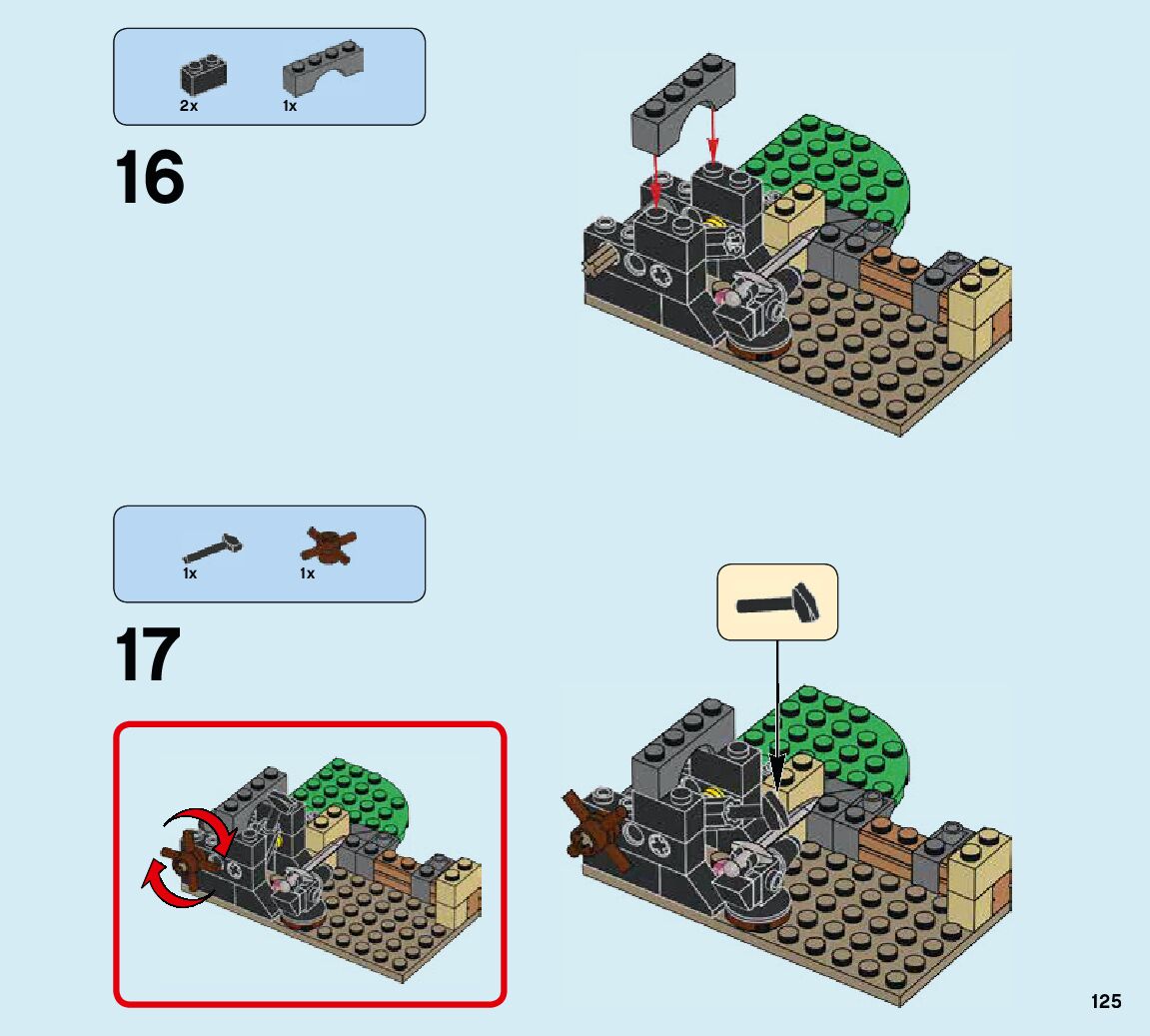 2x 1x

16

1x 1x

17

125