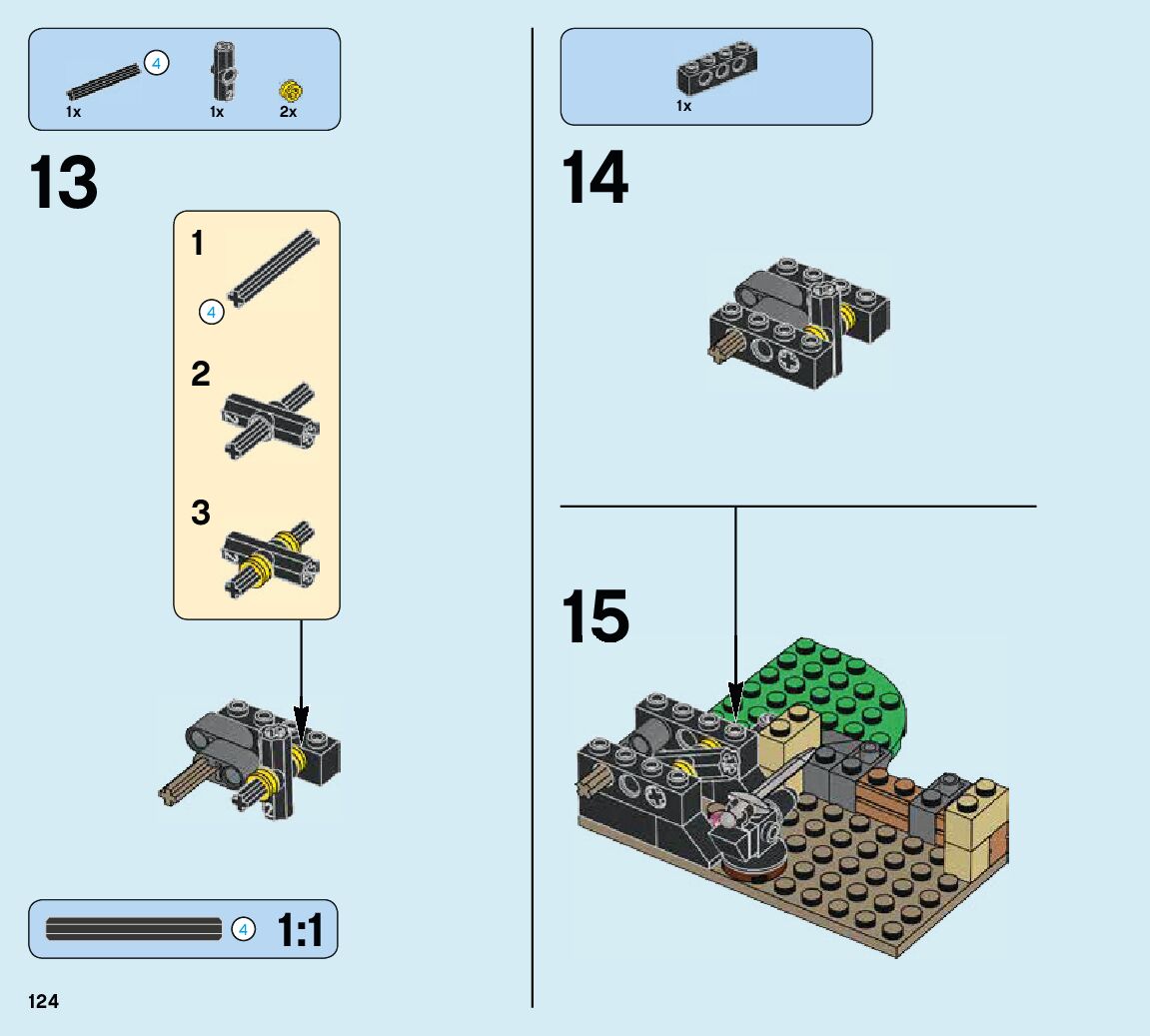 4
1x
1x
2x

13

1
4
2
3

4 1:1

124

1x

14

15