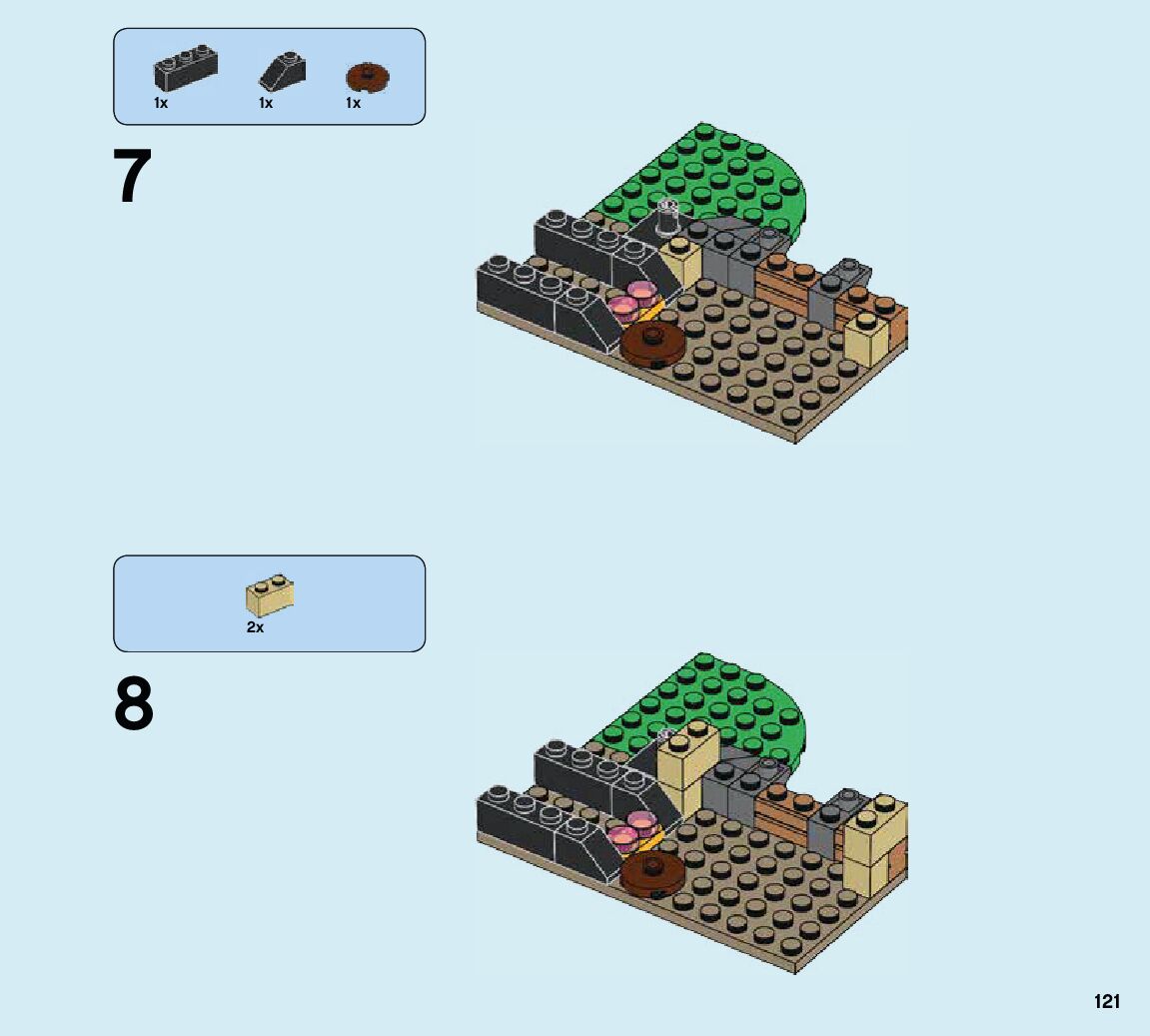 1x
1x
1x

7

2x

8

121