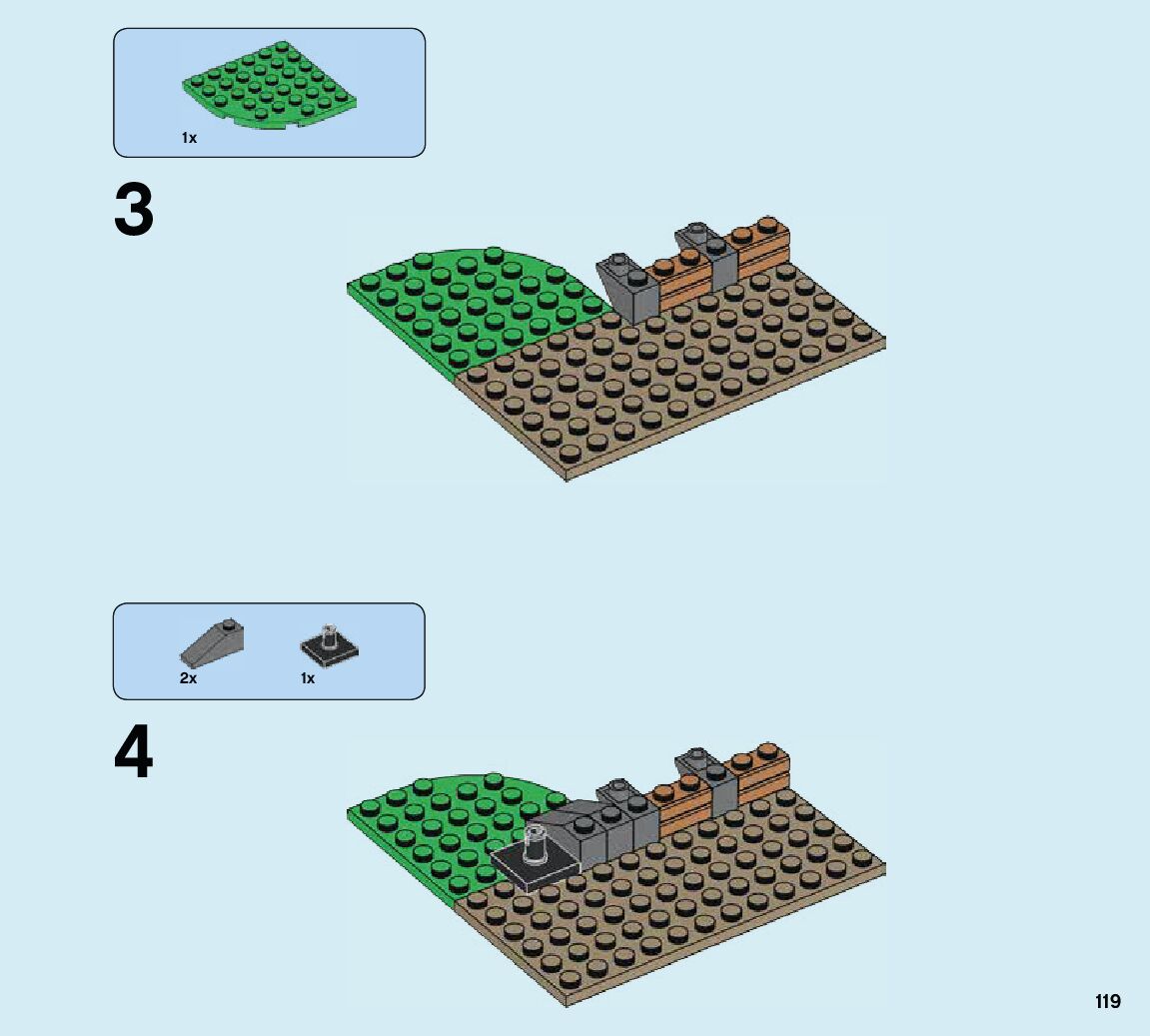 1x

3

2x

1x

4

119