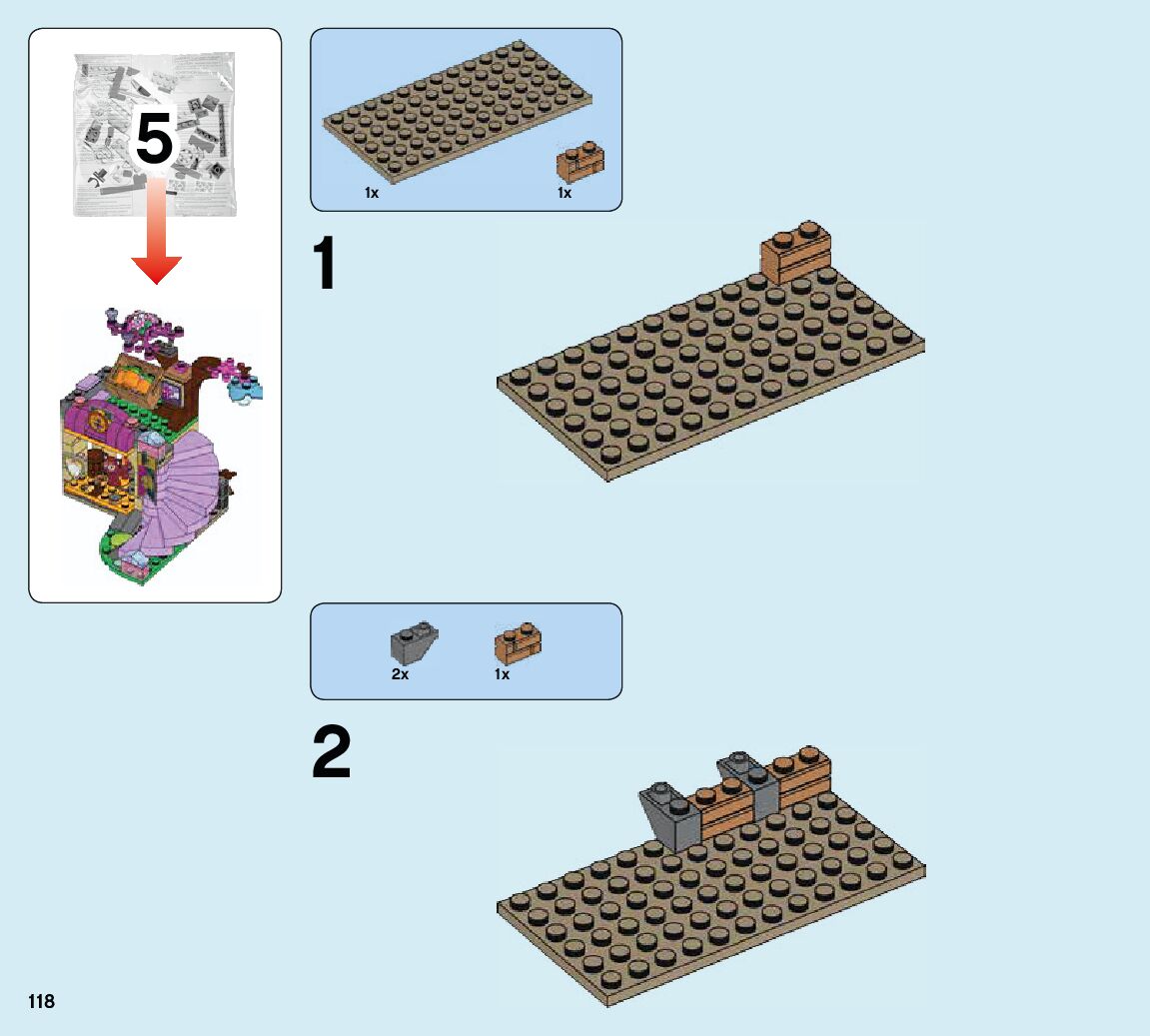 5

1x

1x

1

2x

1x

2

118