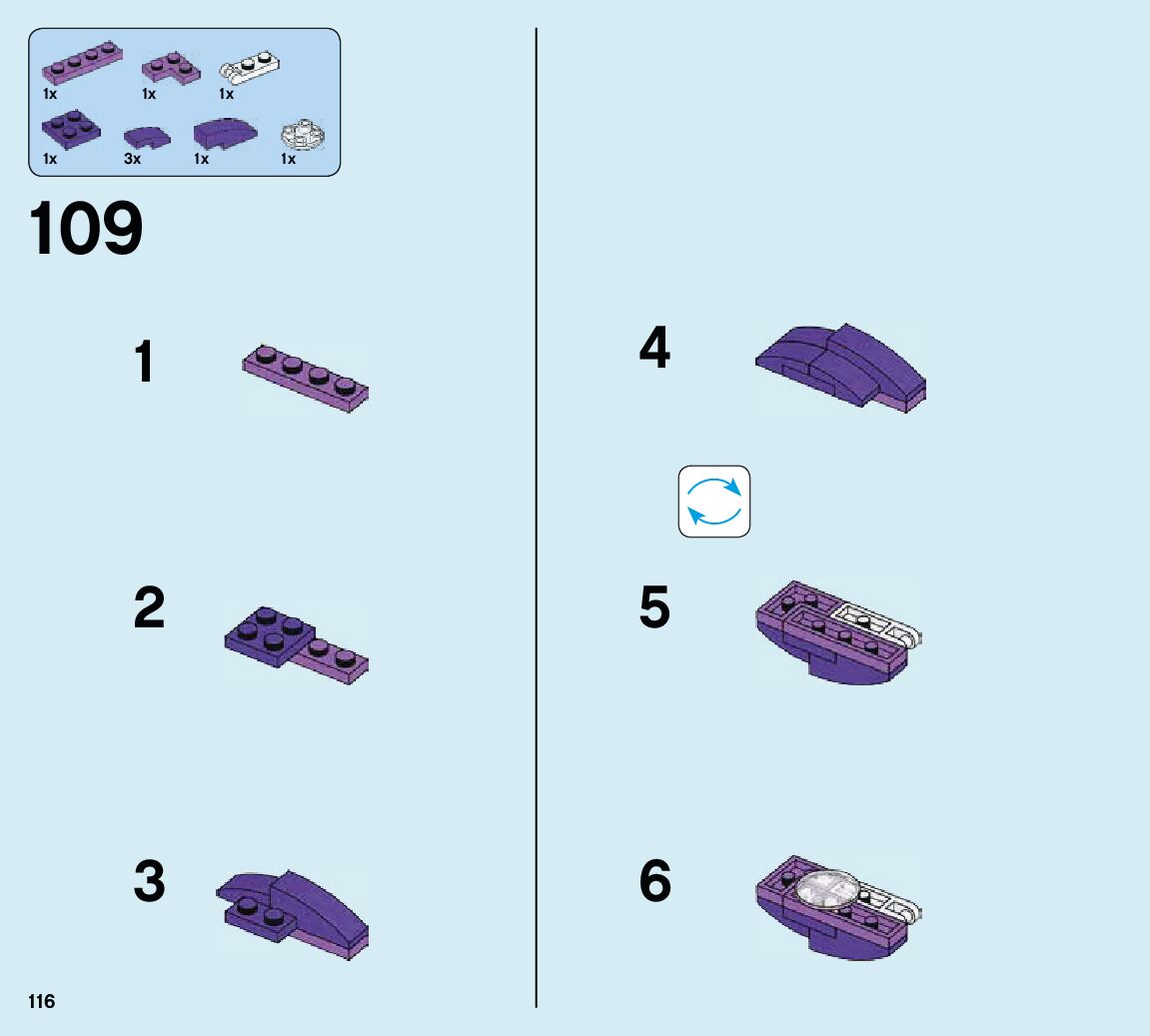 1x 1x 1x
1x 3x 1x 1x

109

1

2

3

4

5

6

116