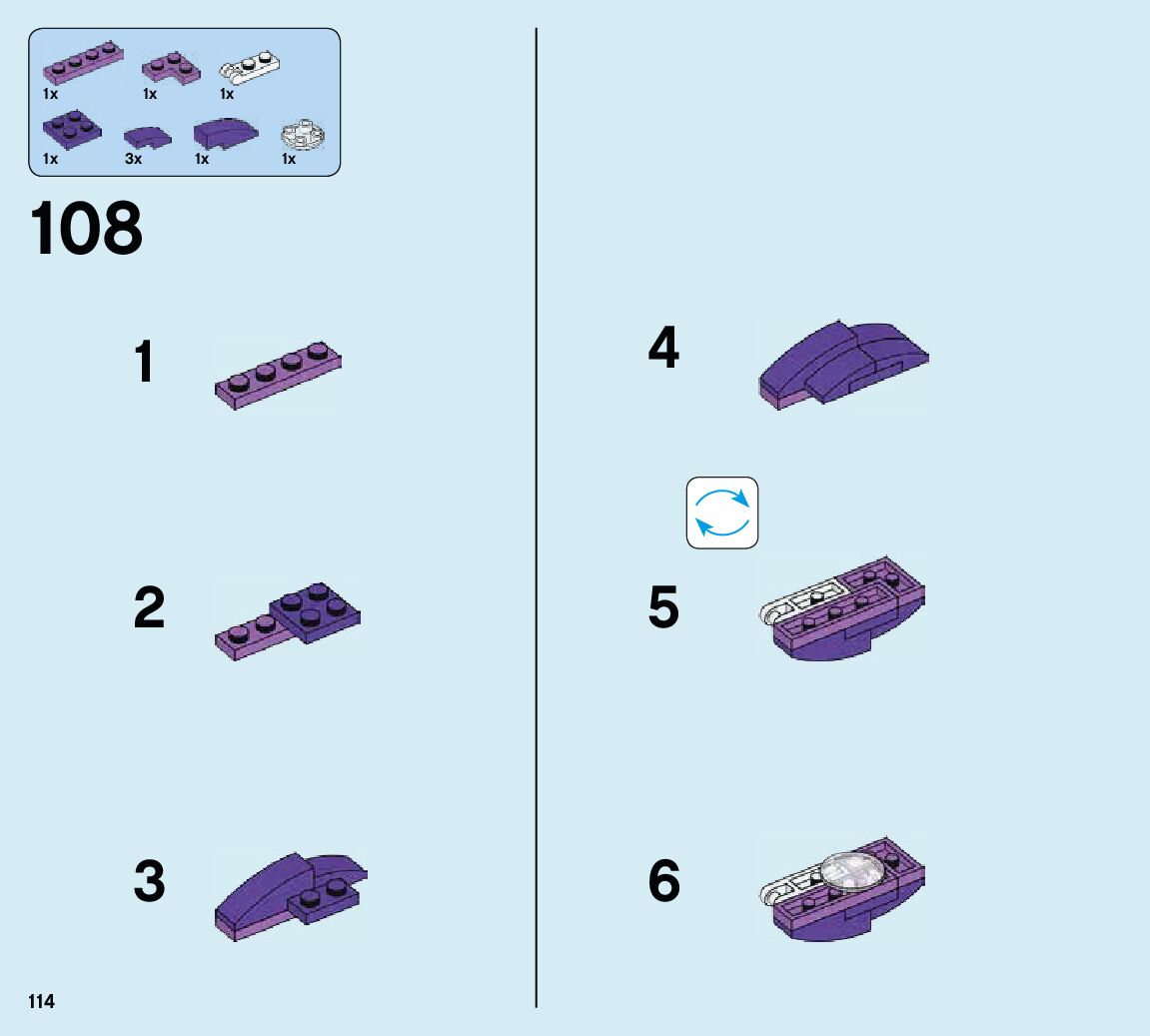 1x 1x 1x
1x 3x 1x 1x

108

1

2

3

4

5

6

114