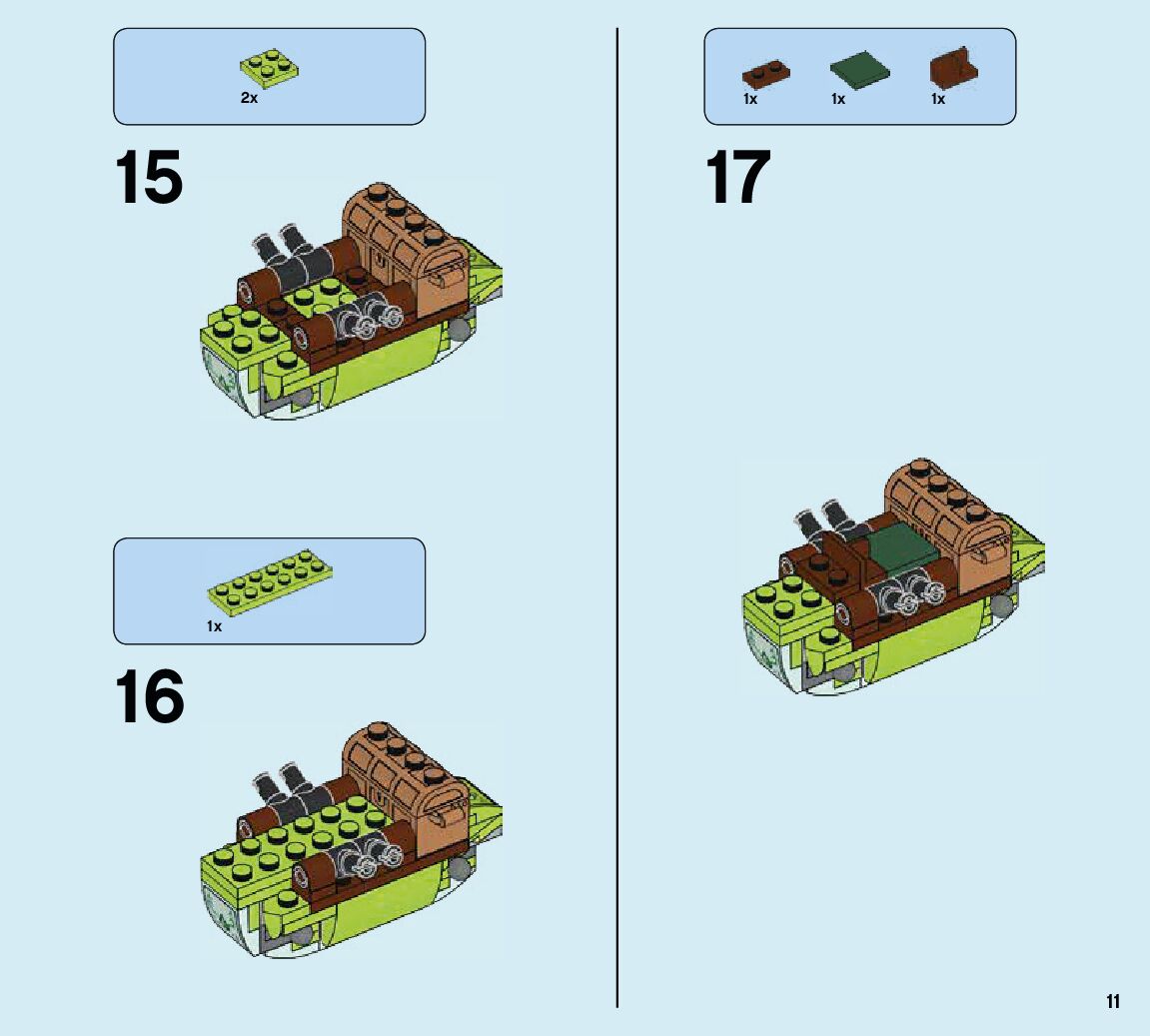 2x

15

1x

16

1x 1x 1x

17

11