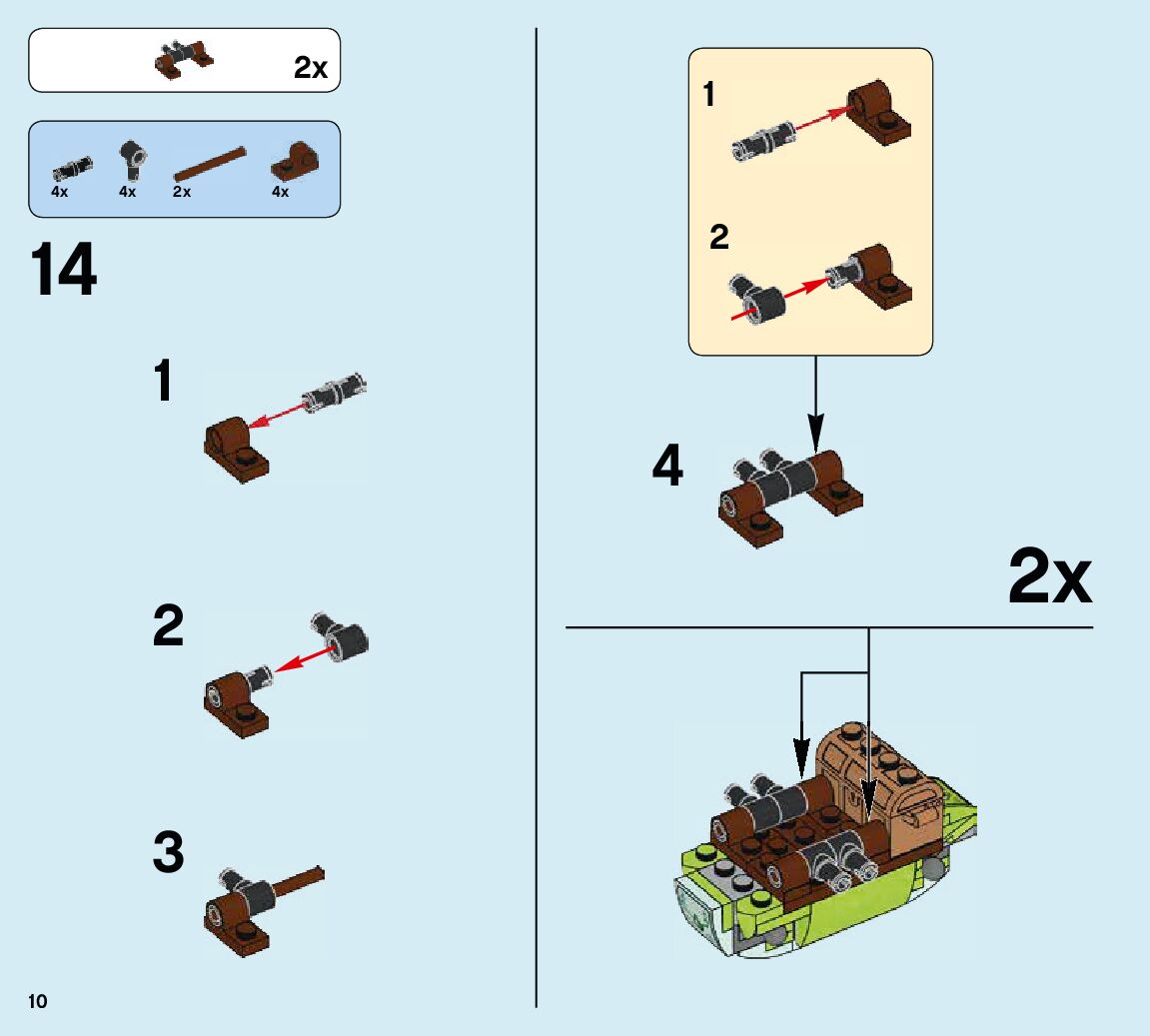 2x

4x 4x 2x 4x

14

1

2

3

10

1

2

4

2x