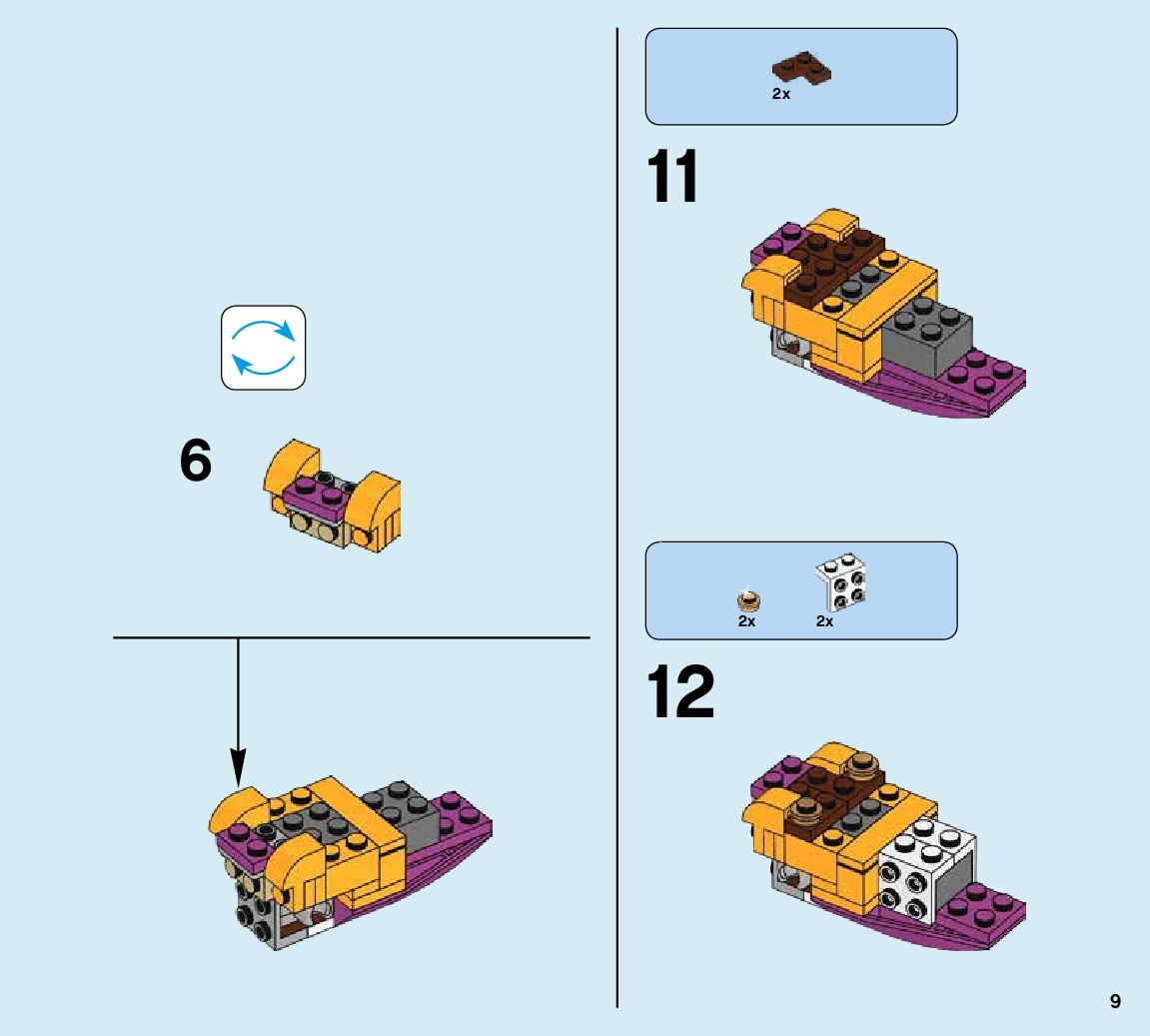 6

2x

11

2x 2x

12

9