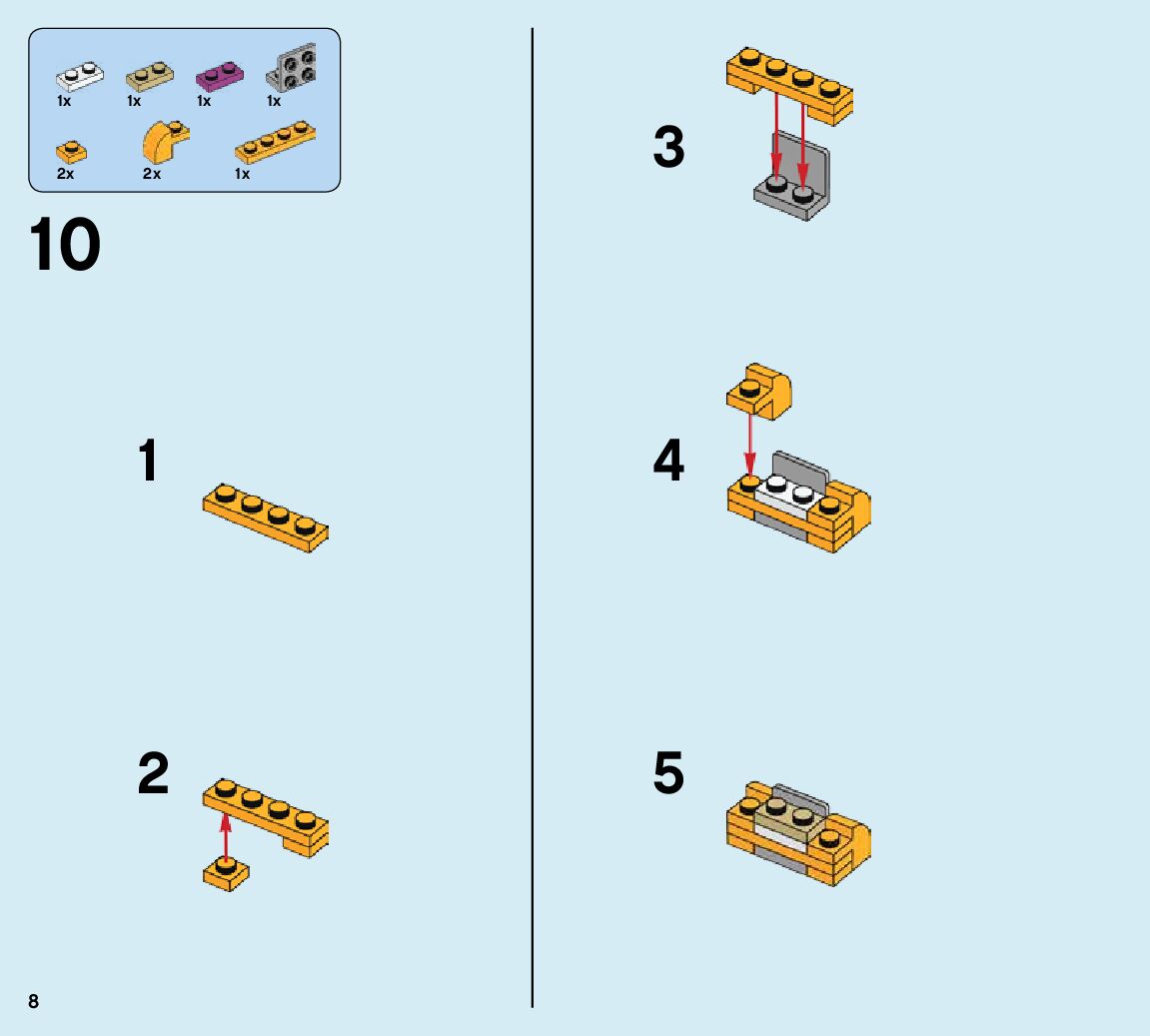 1x 1x 1x 1x
2x 2x 1x

10

1

2

3

4

5

8