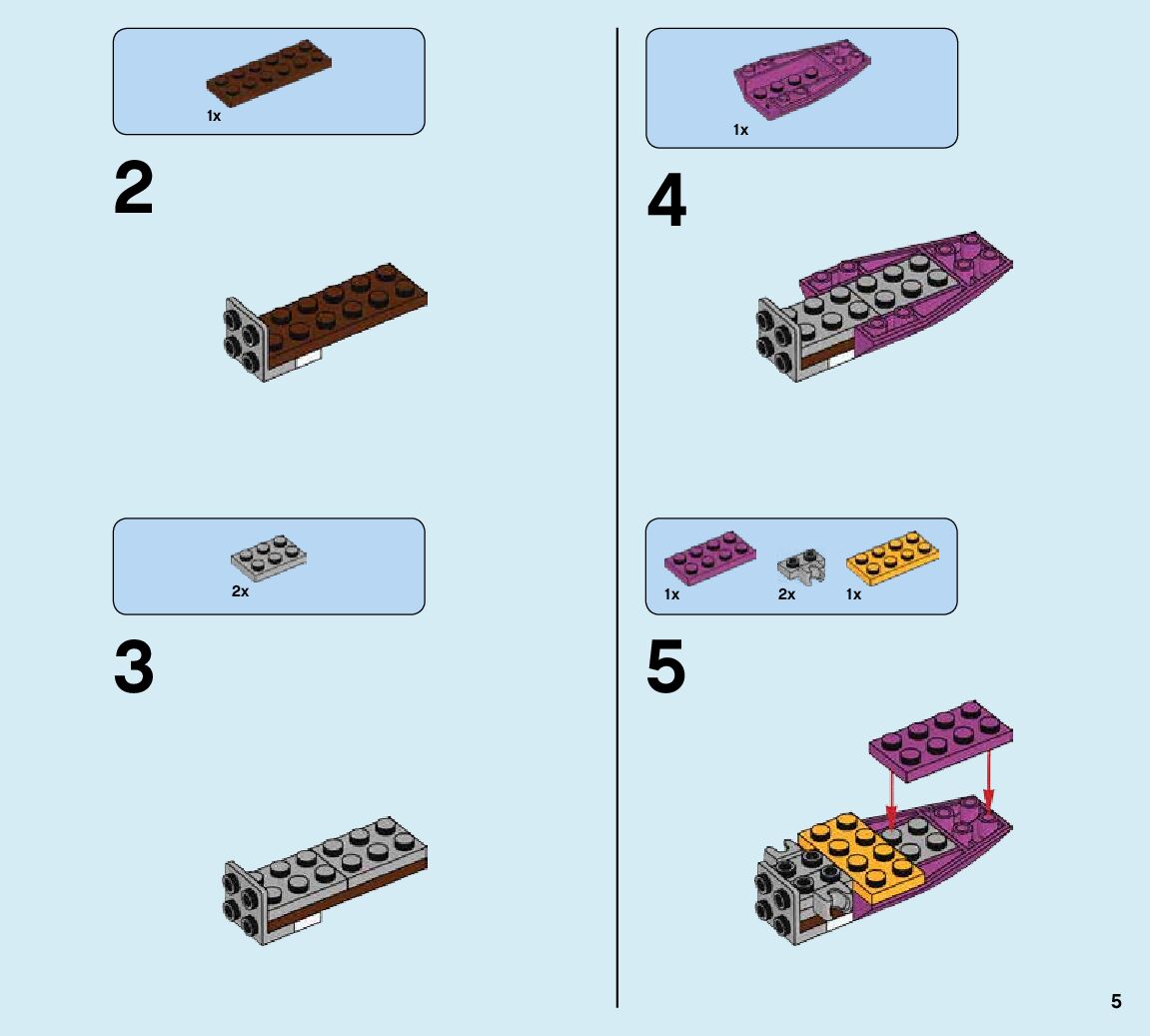 1x

2

2x

3

1x

4

1x 2x 1x

5

5