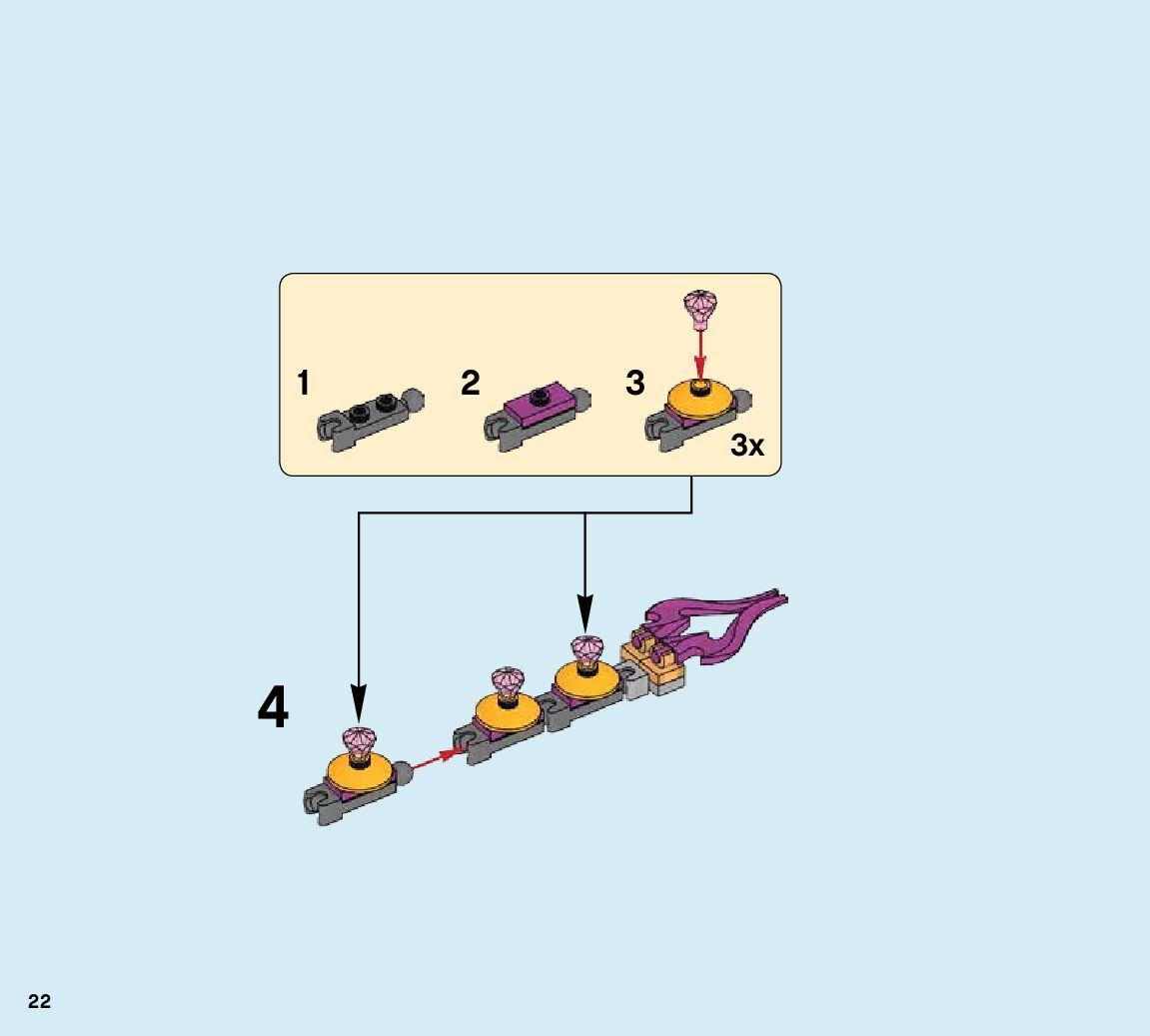 1

2

3

3x

4

22