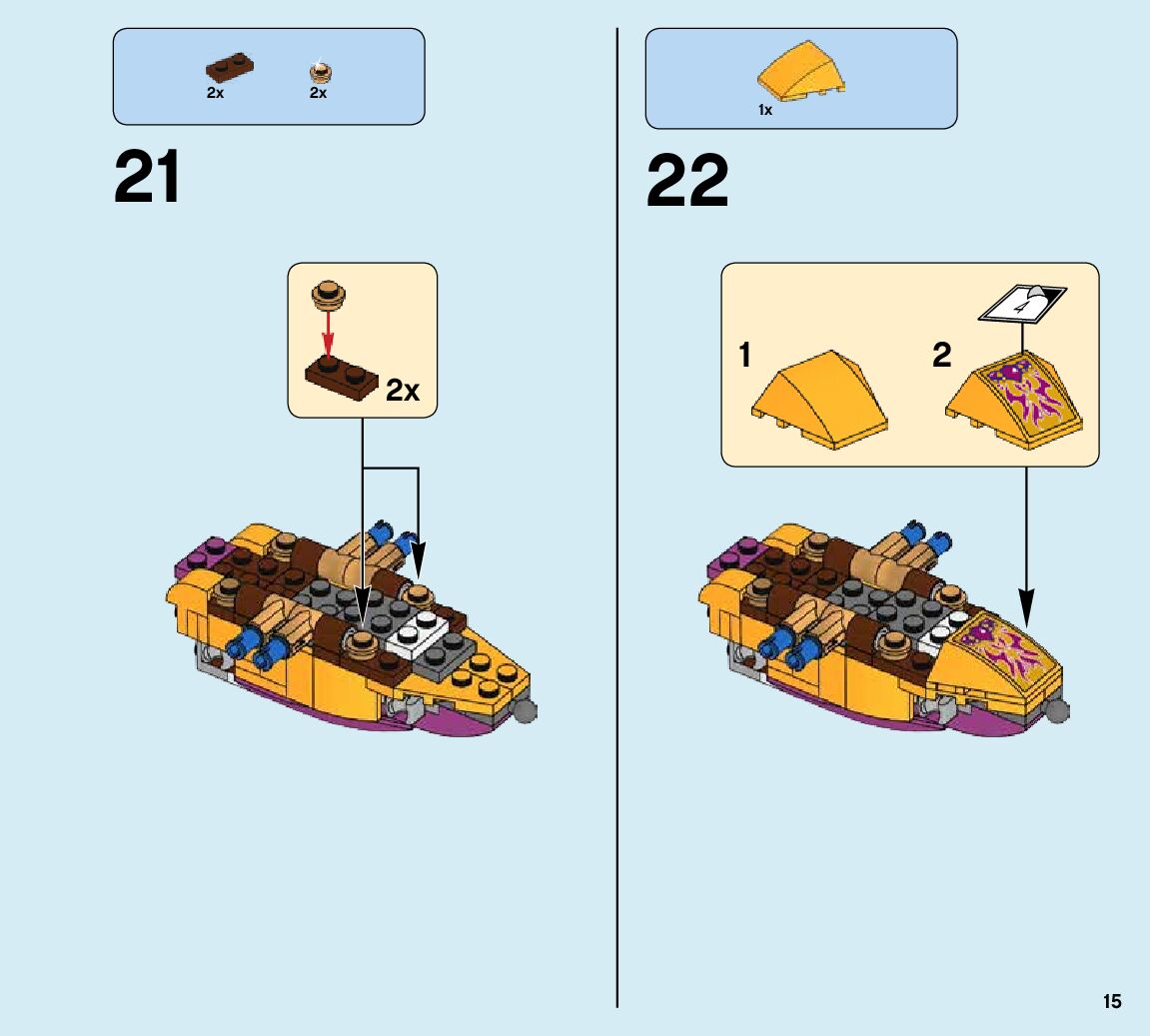 2x 2x

21

2x

1x

22

1

2

4

15