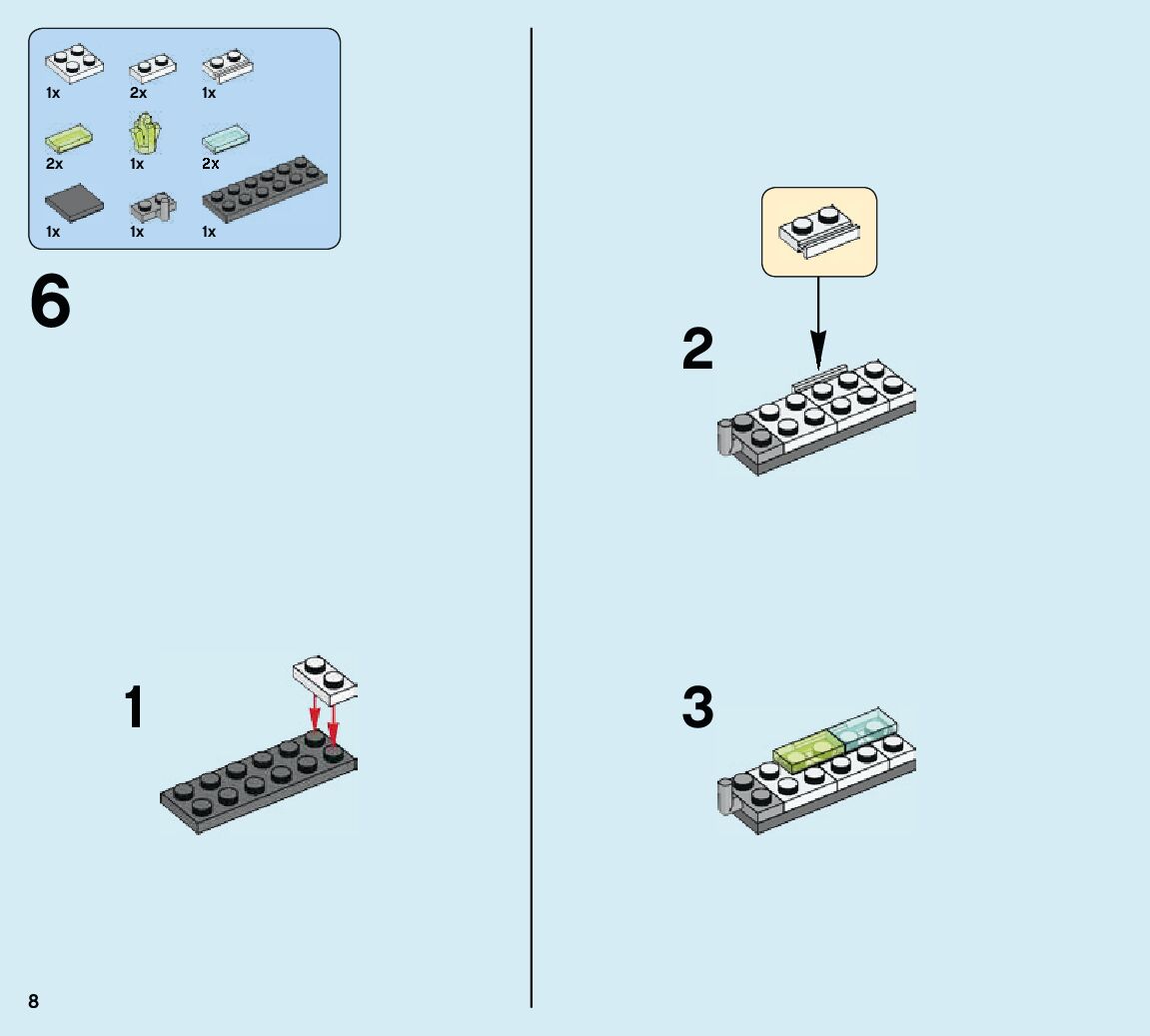 1x 2x 1x
2x 1x 2x
1x 1x 1x

6

1

2

3

8