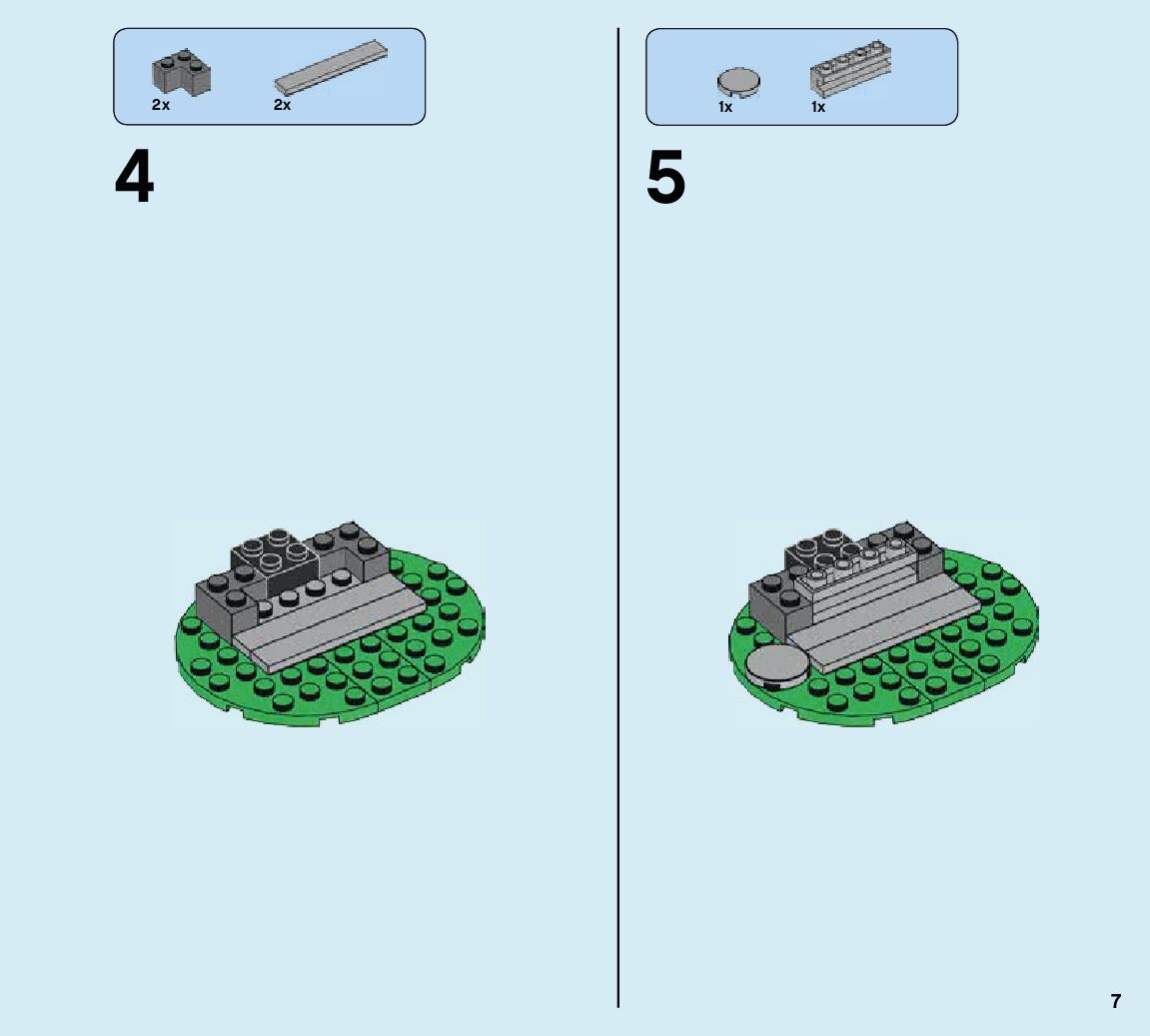 2x 2x

4

1x 1x

5

7