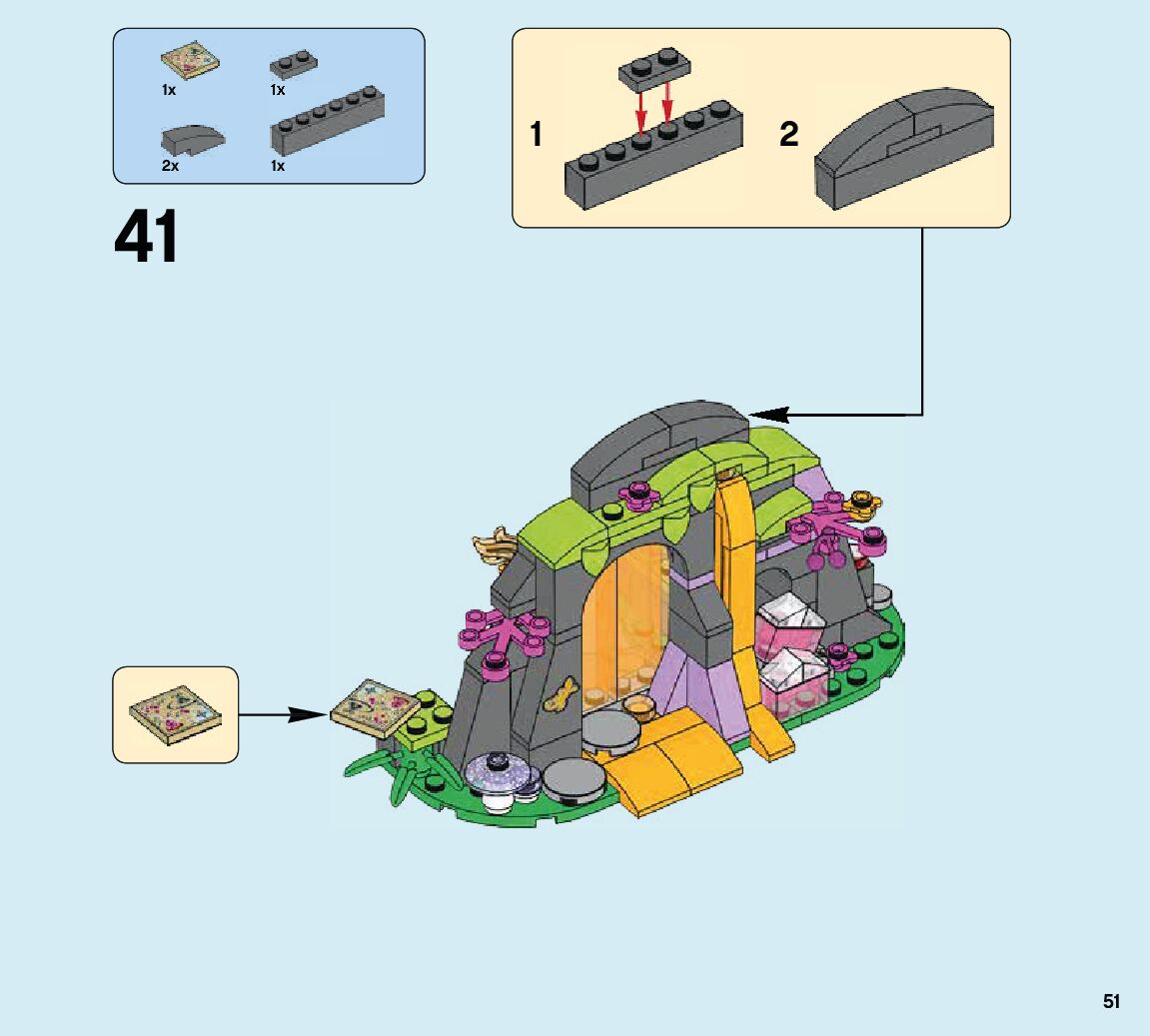 1x 1x
2x 1x

41

1 2

51