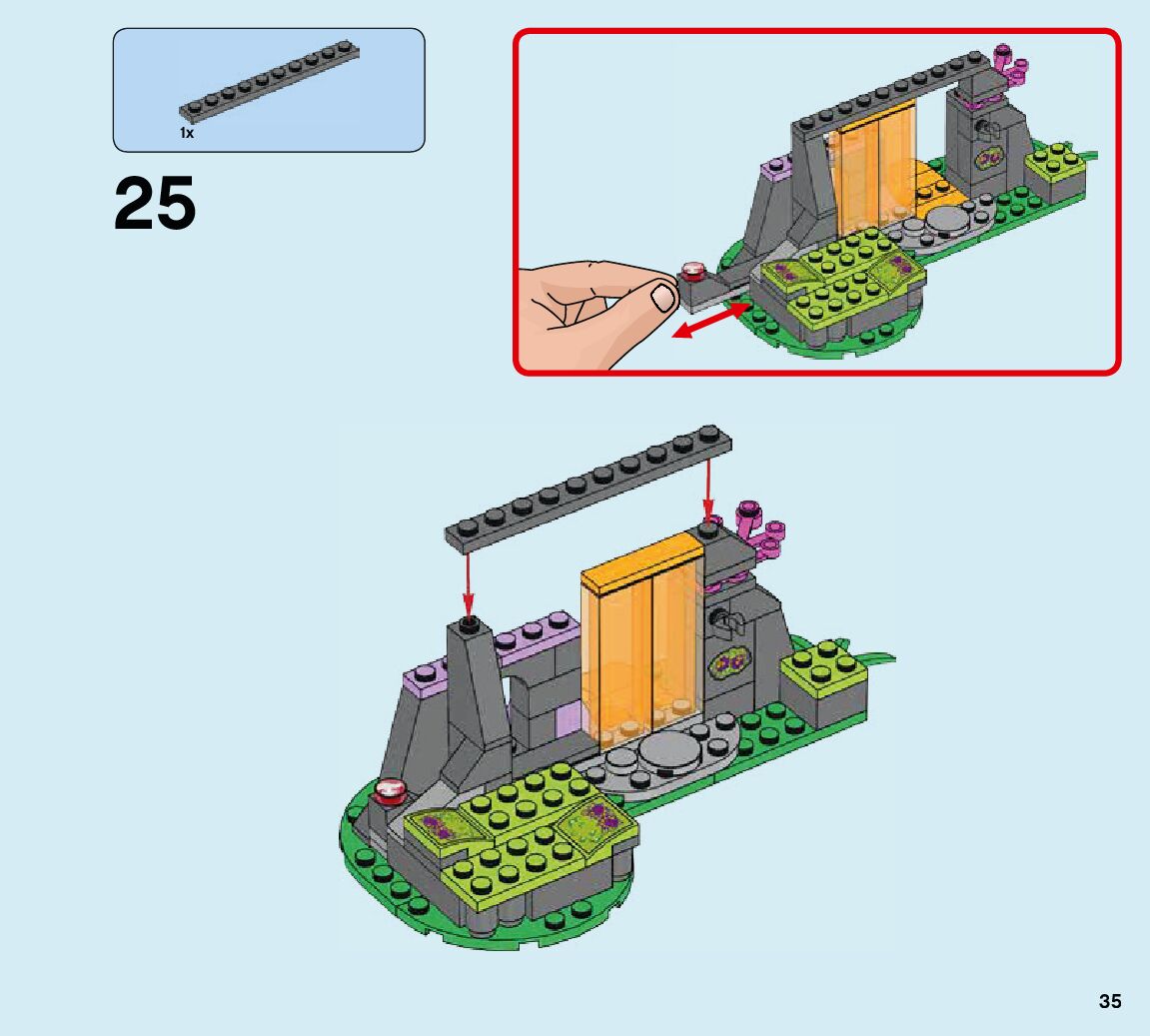 1x

25

35