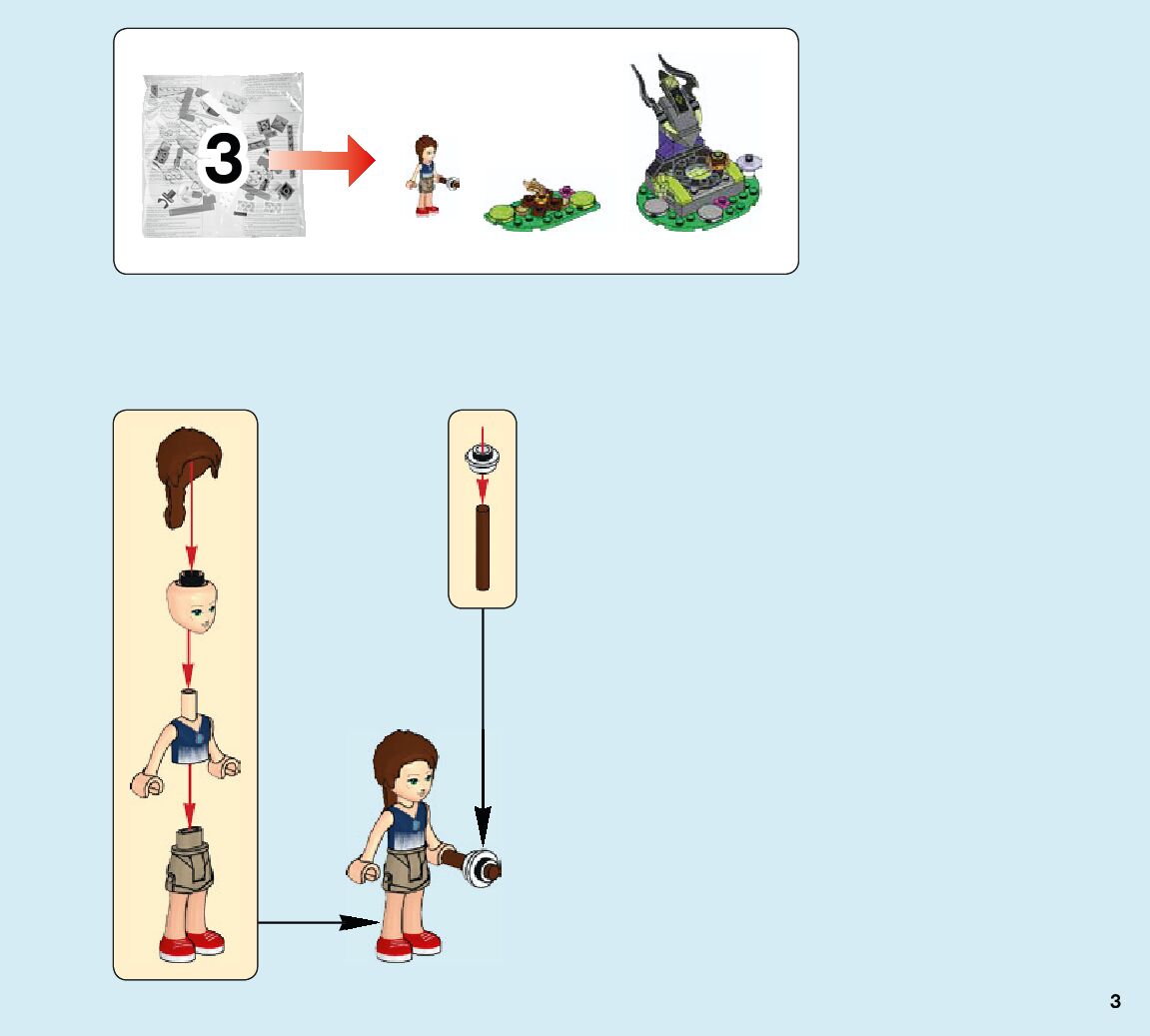 3

3