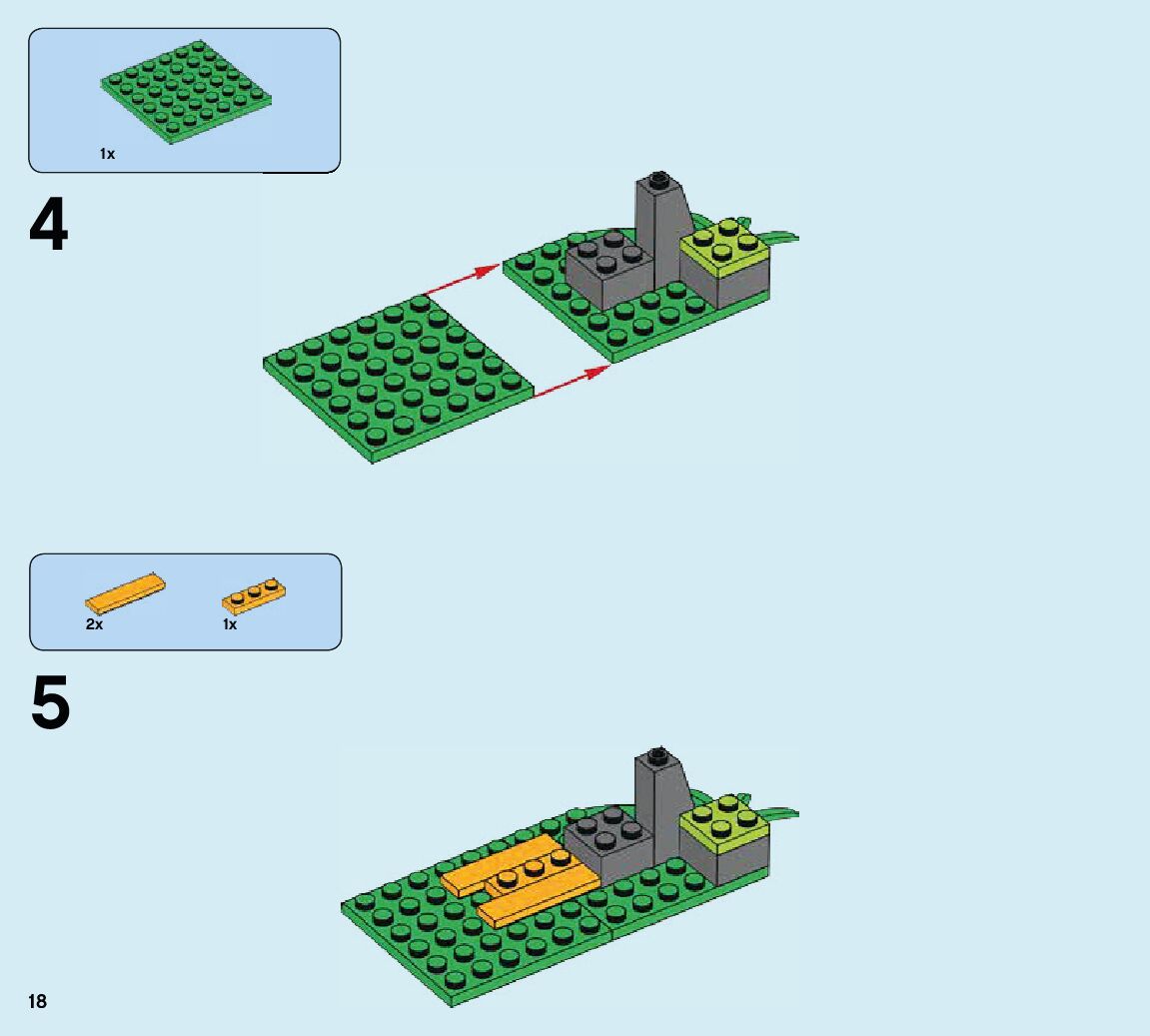 1x

4

2x

1x

5

18