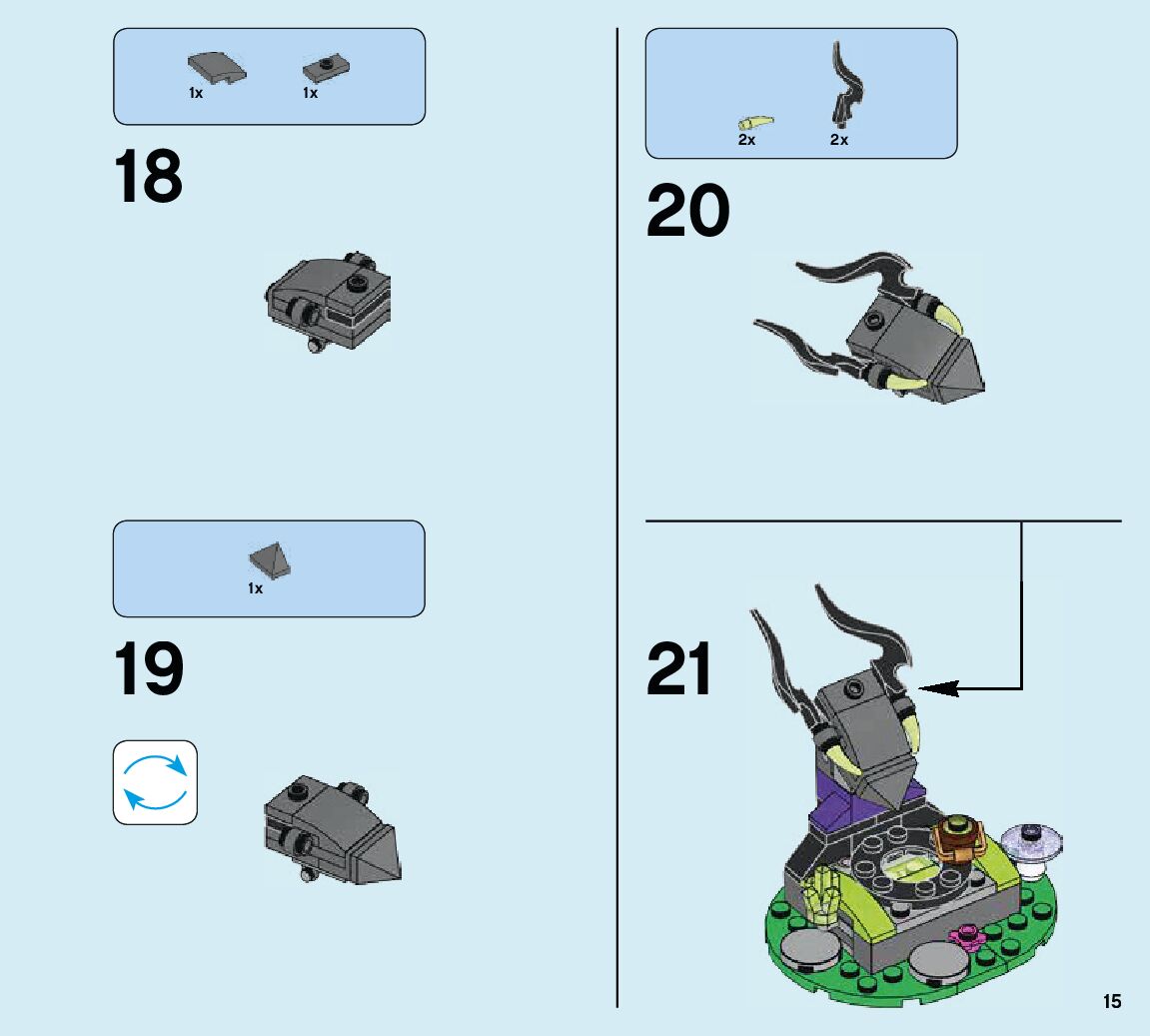 1x 1x

18

1x

19

2x 2x

20

21

15