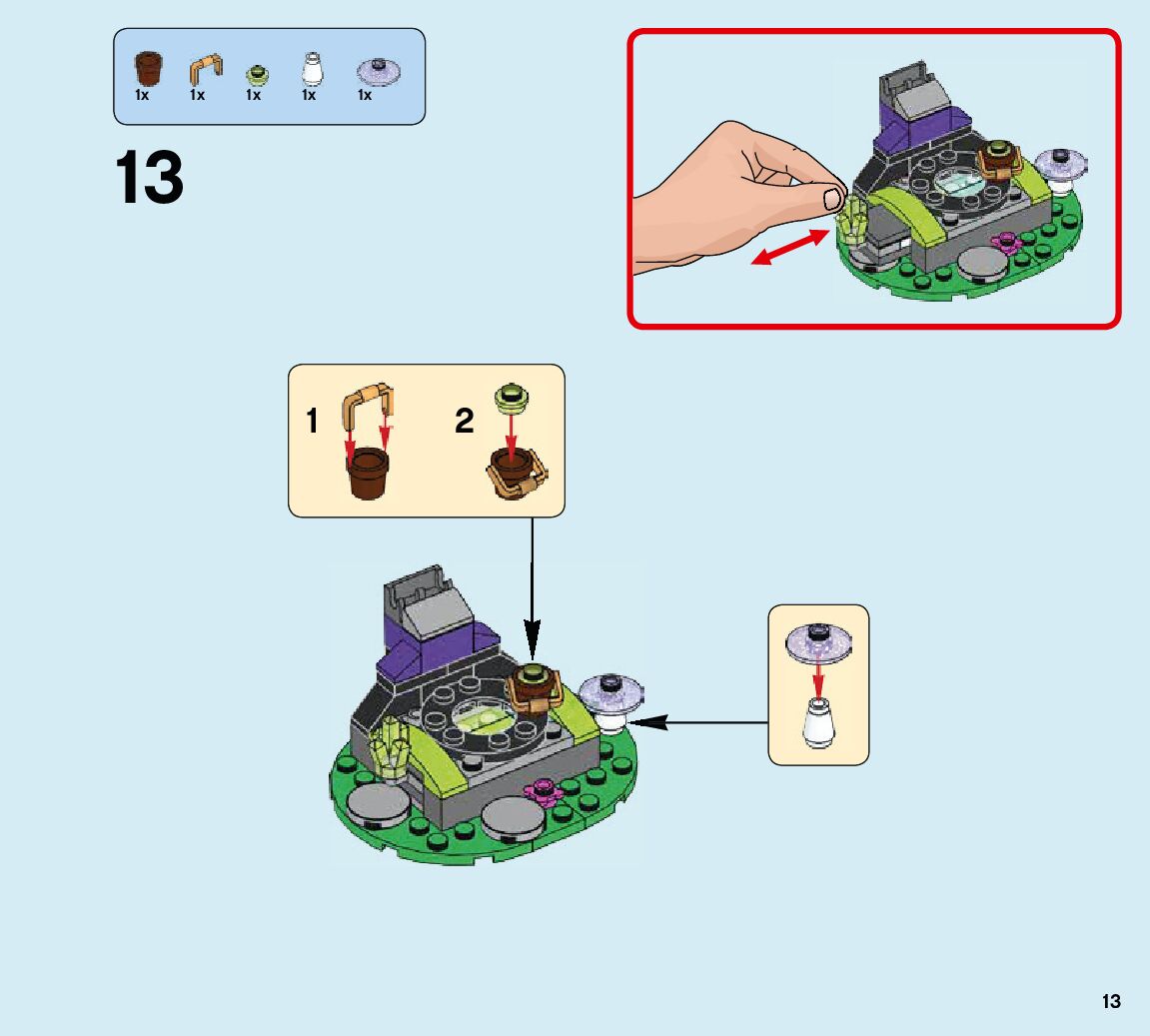 1x 1x 1x 1x 1x

13

1 2

13