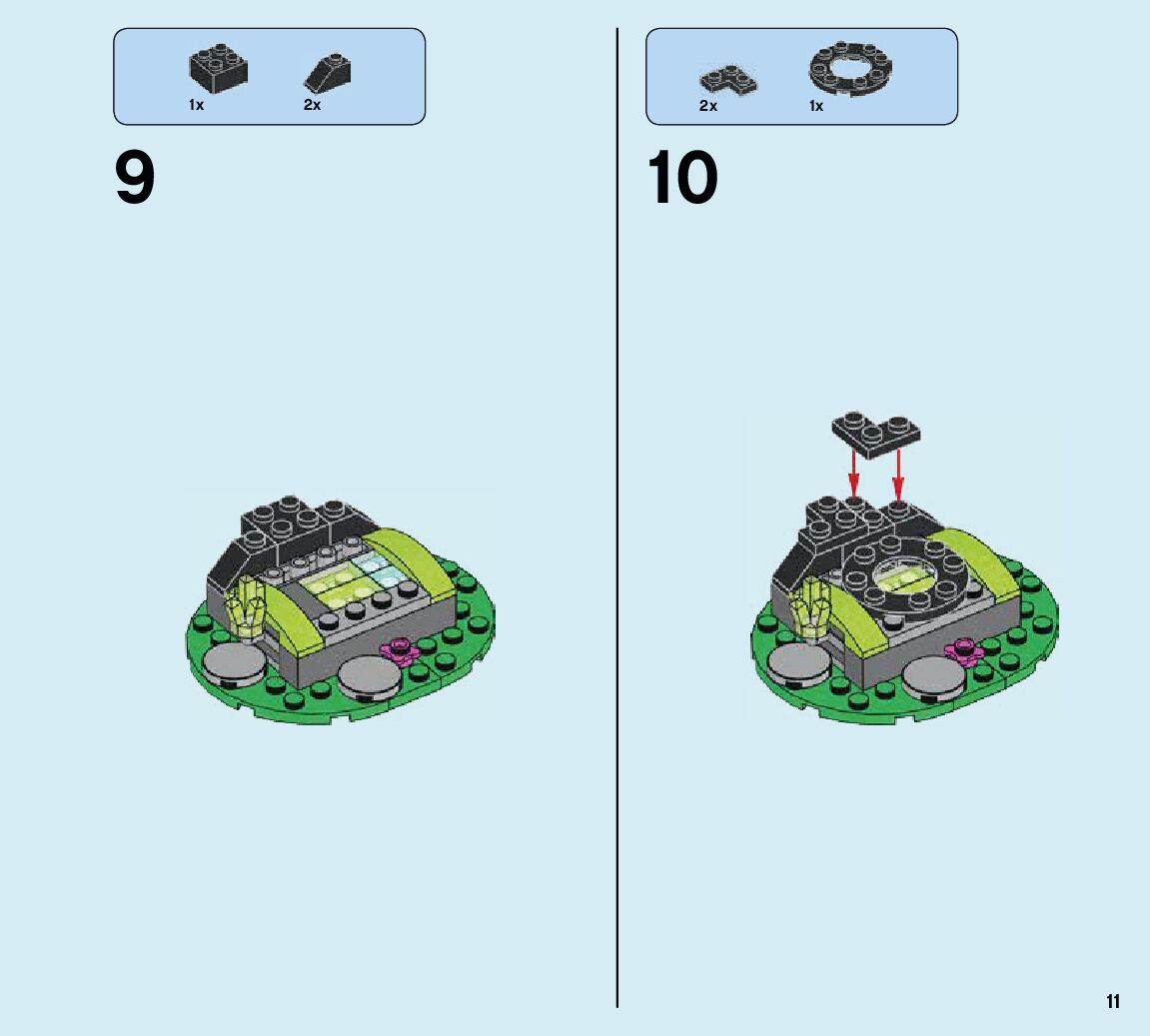 1x 2x

9

2x 1x

10

11