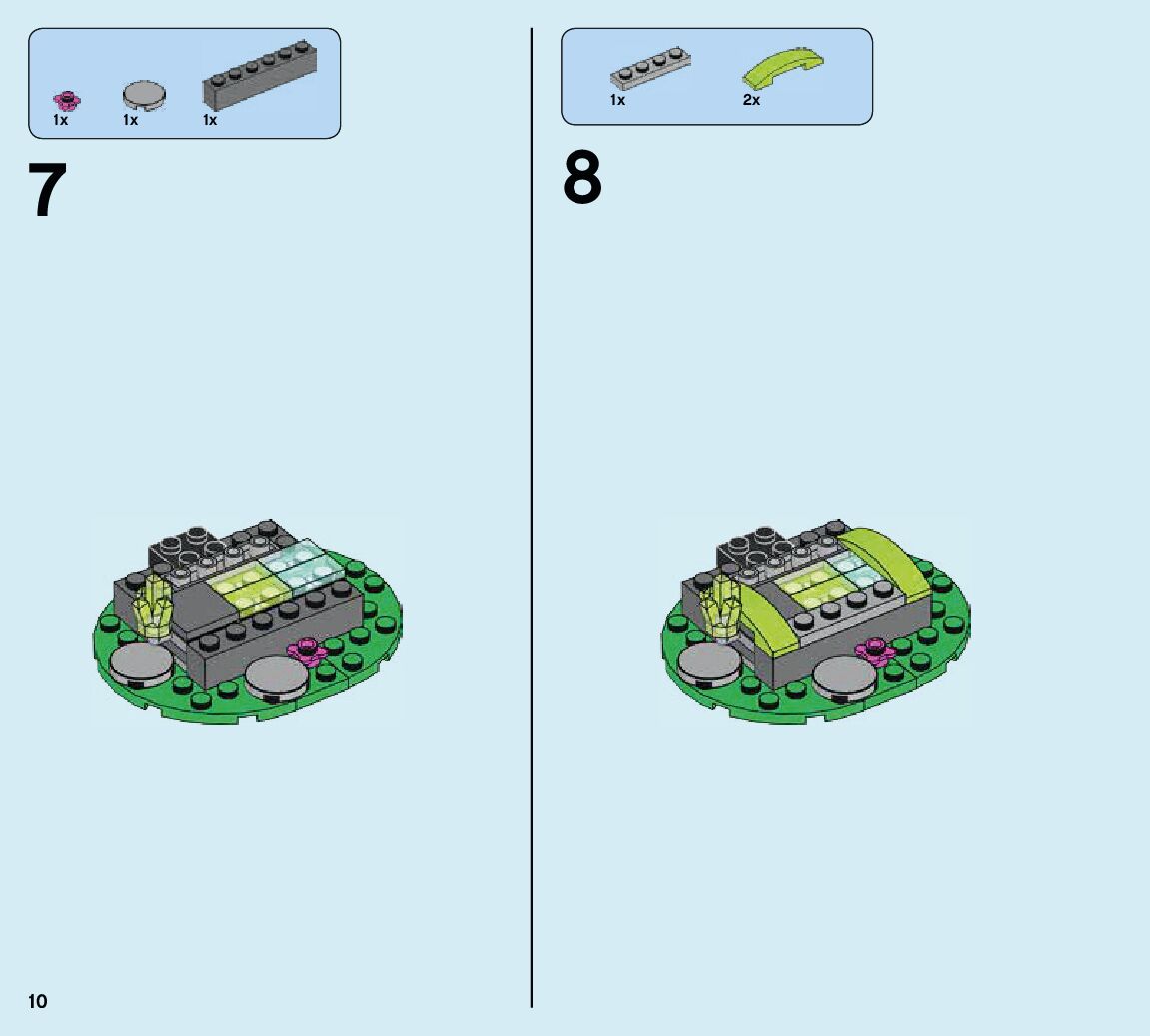 1x 1x 1x

7

1x 2x

8

10