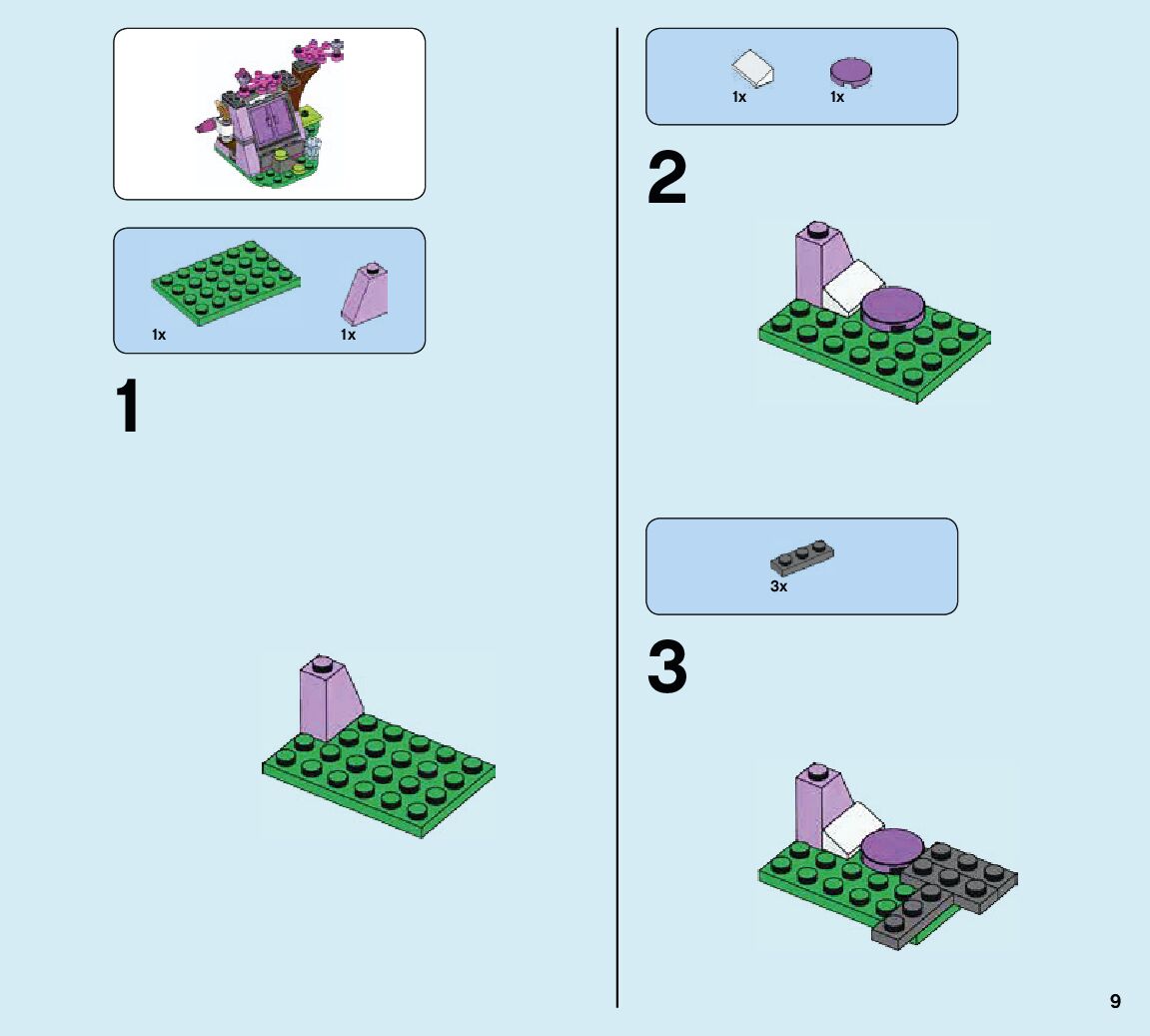 1x 1x

1

1x 1x

2

3x

3

9