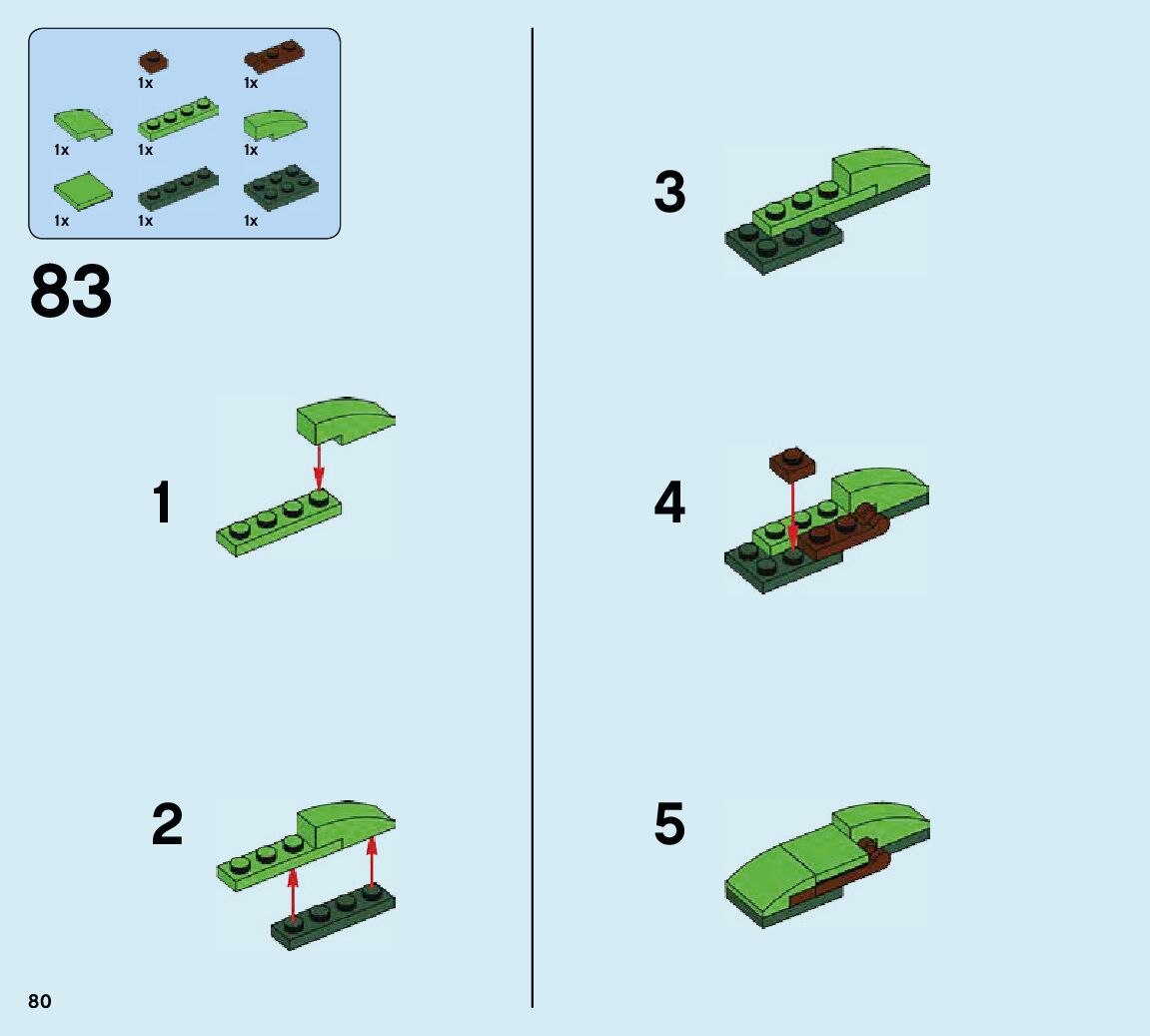 1x
1x
1x
1x
1x
1x
1x
1x

83

1

2

3

4

5

80