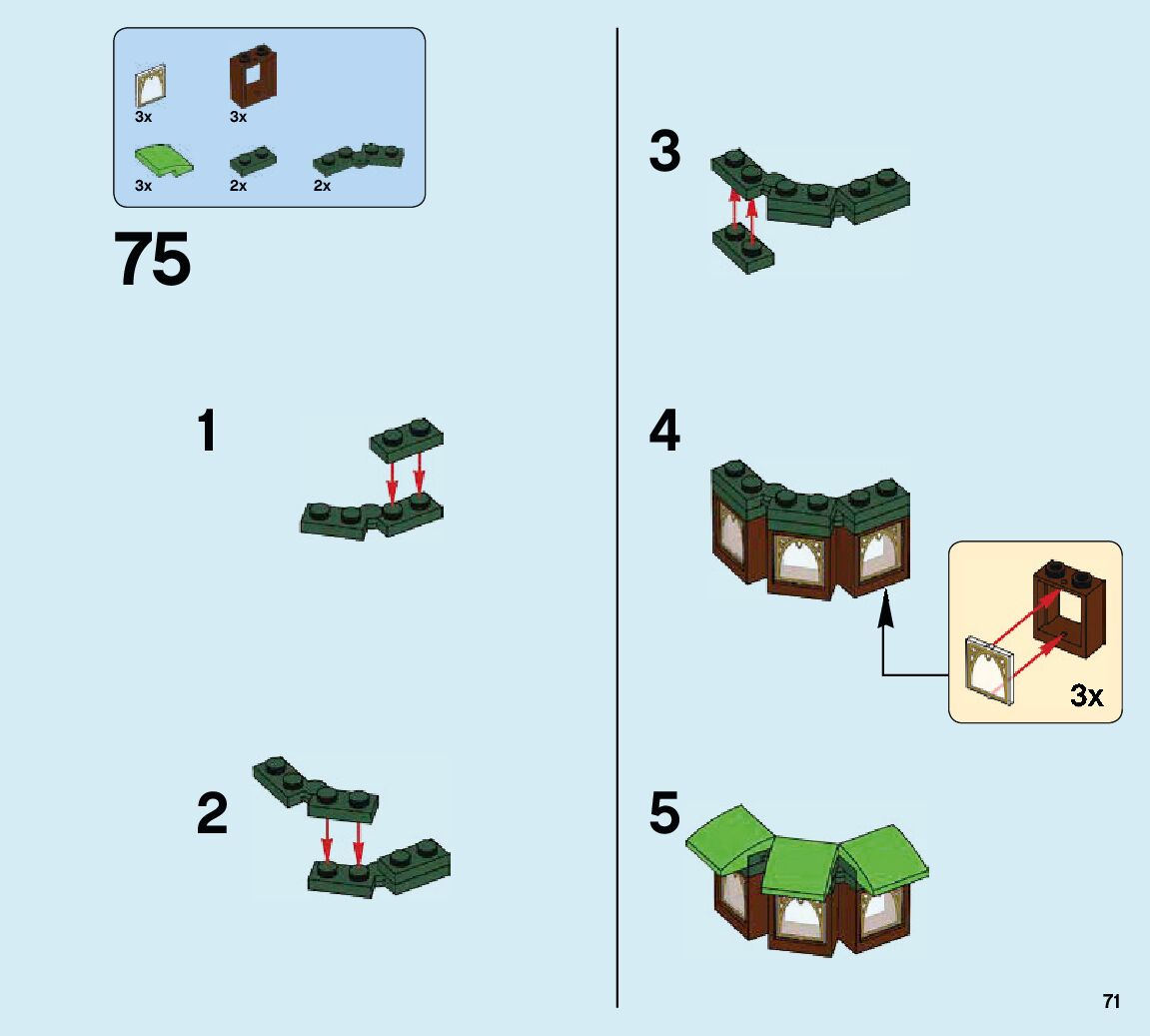 3x
3x
3x
2x
2x

75

1

2

3

4

3x

5

71