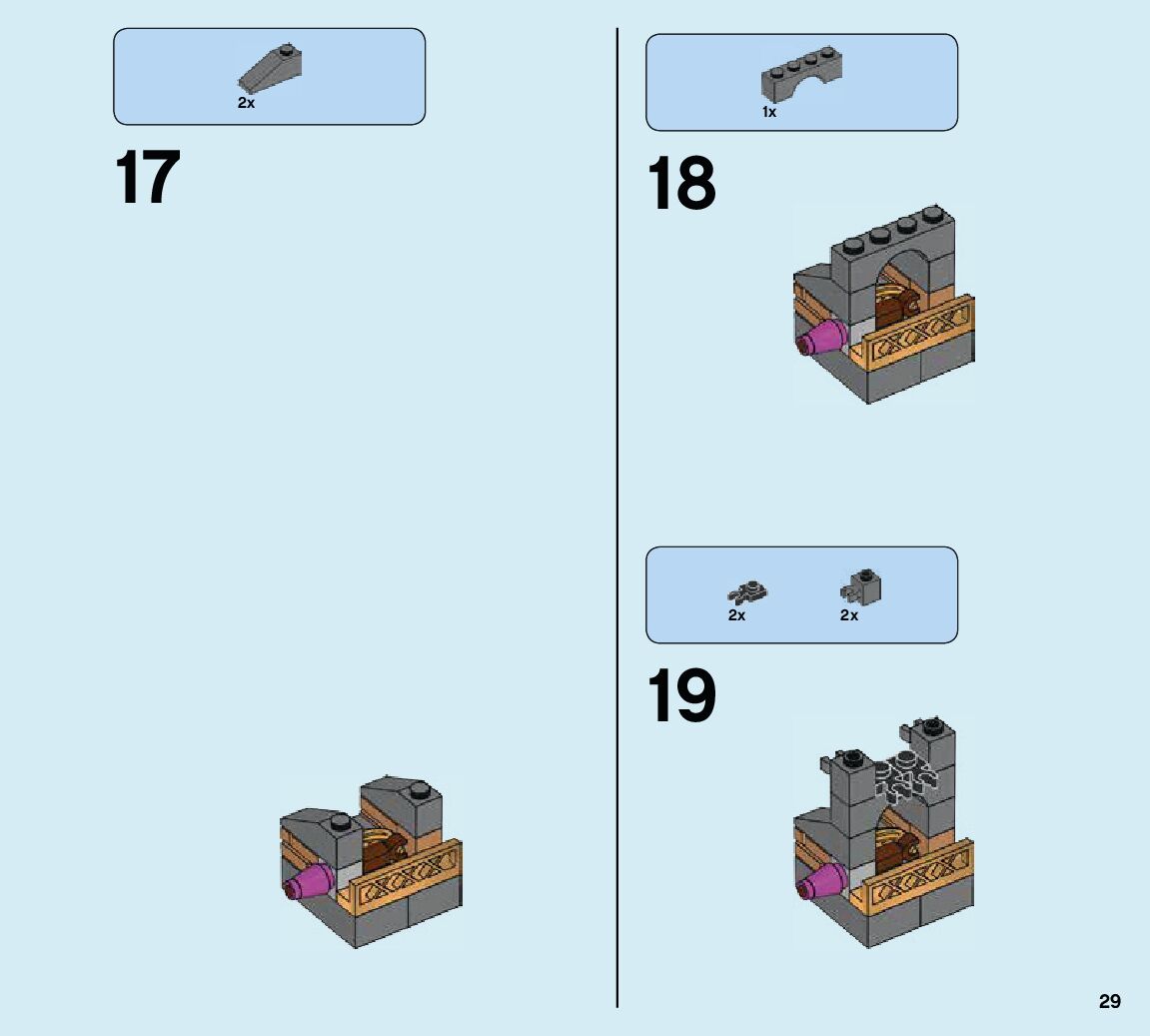 2x

17

1x

18

2x
2x

19

29