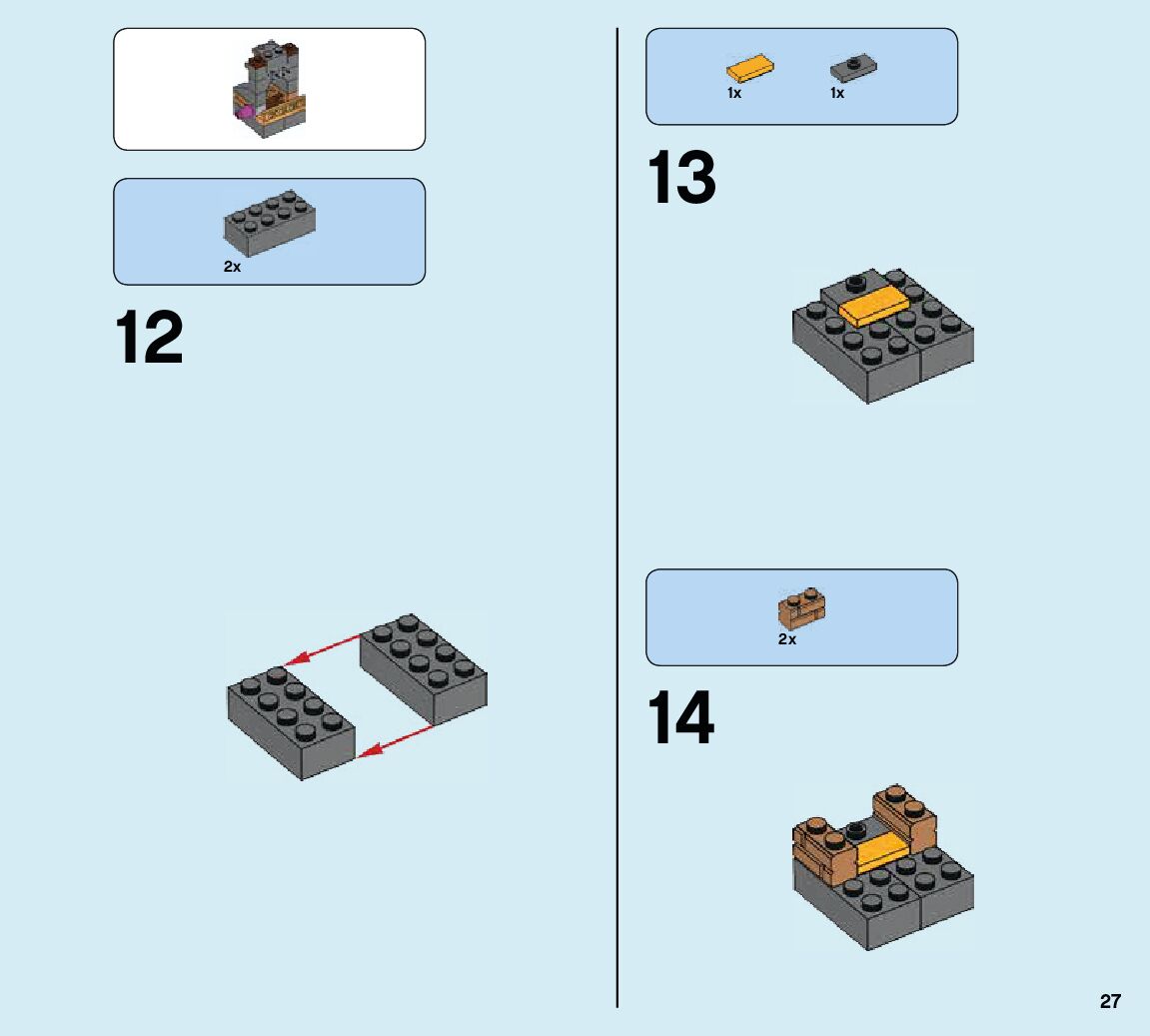 2x

12

1x 1x

13

2x

14

27