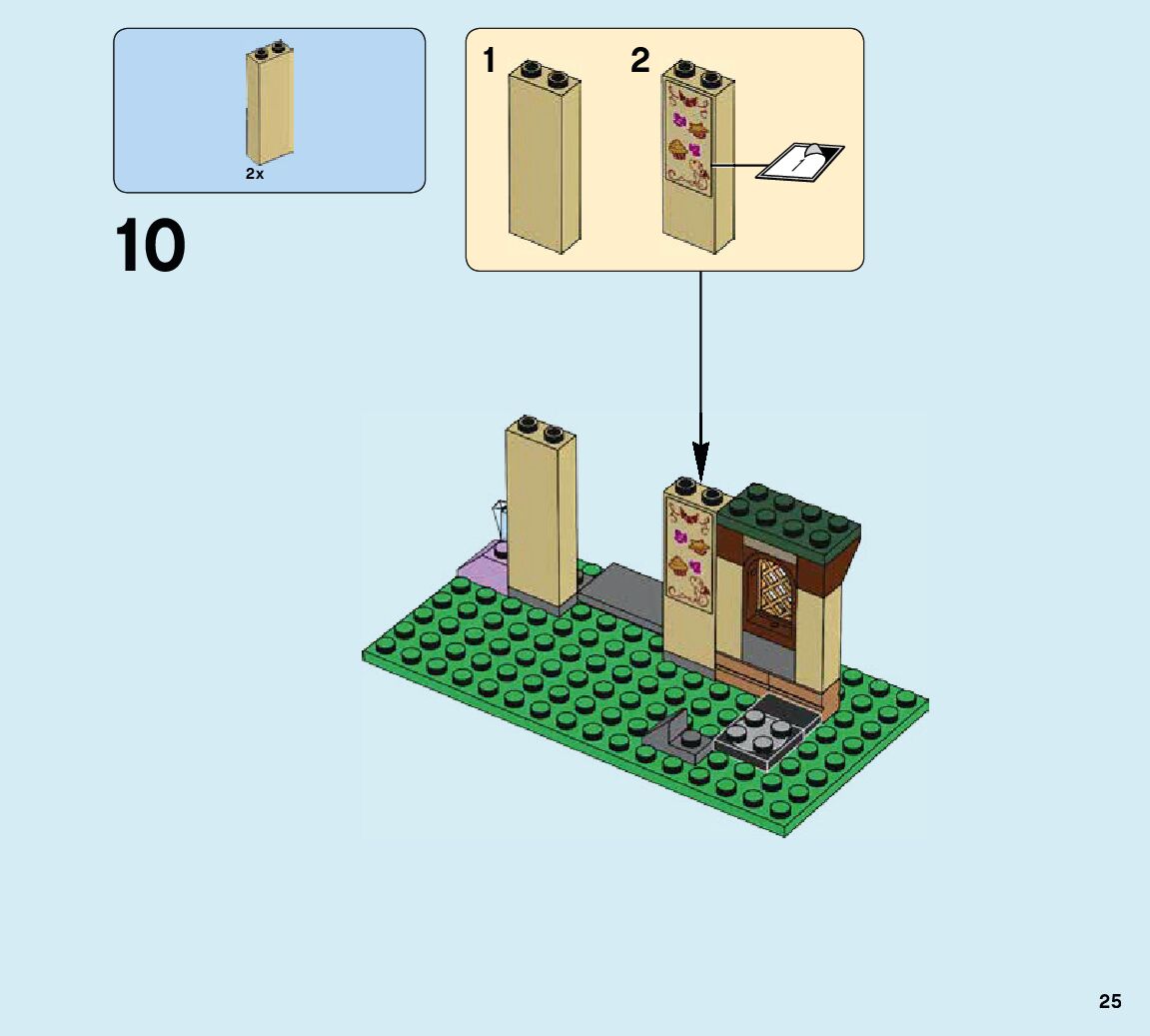 2x

10

1

2

25