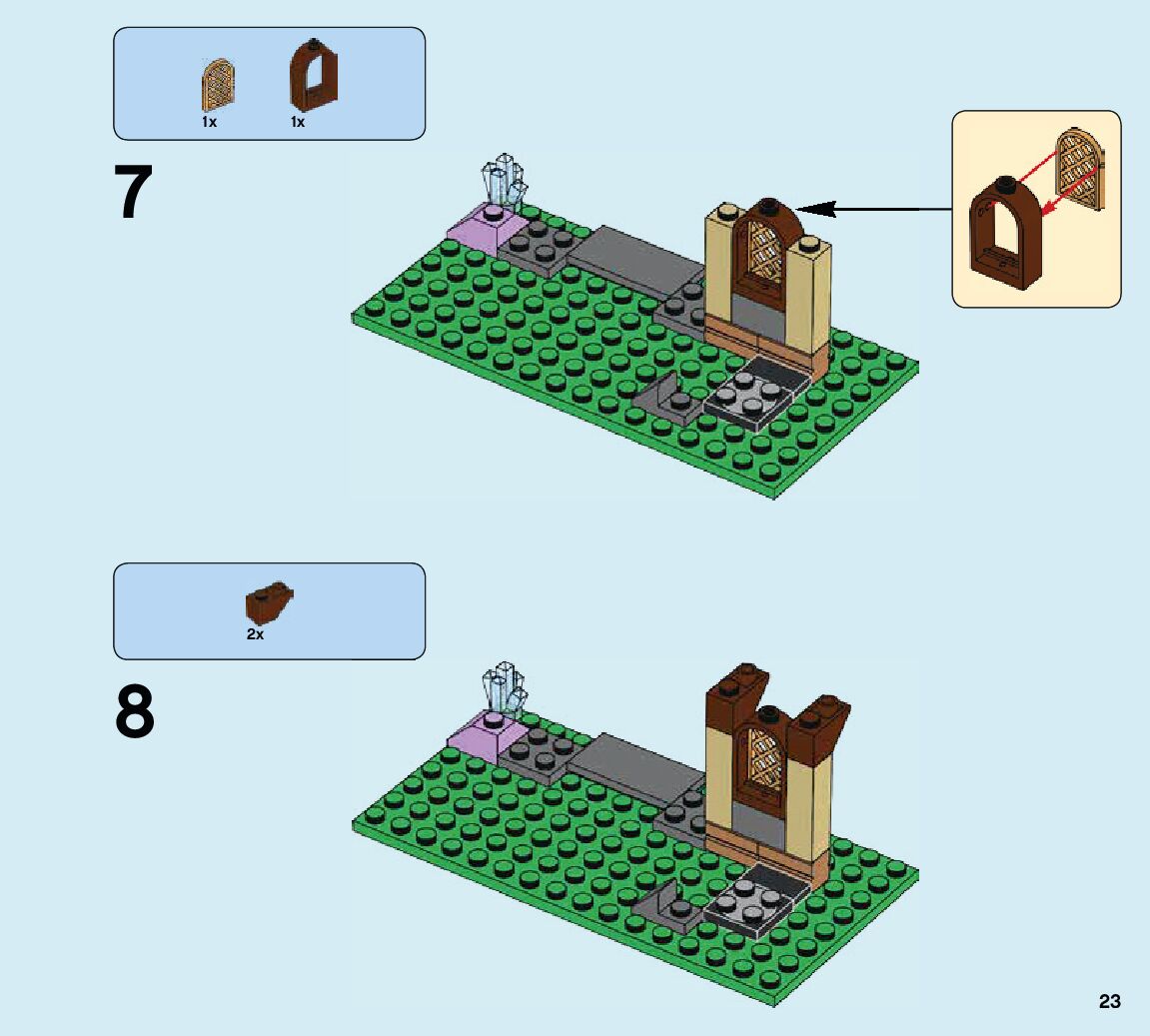 1x 1x

7

2x

8

23