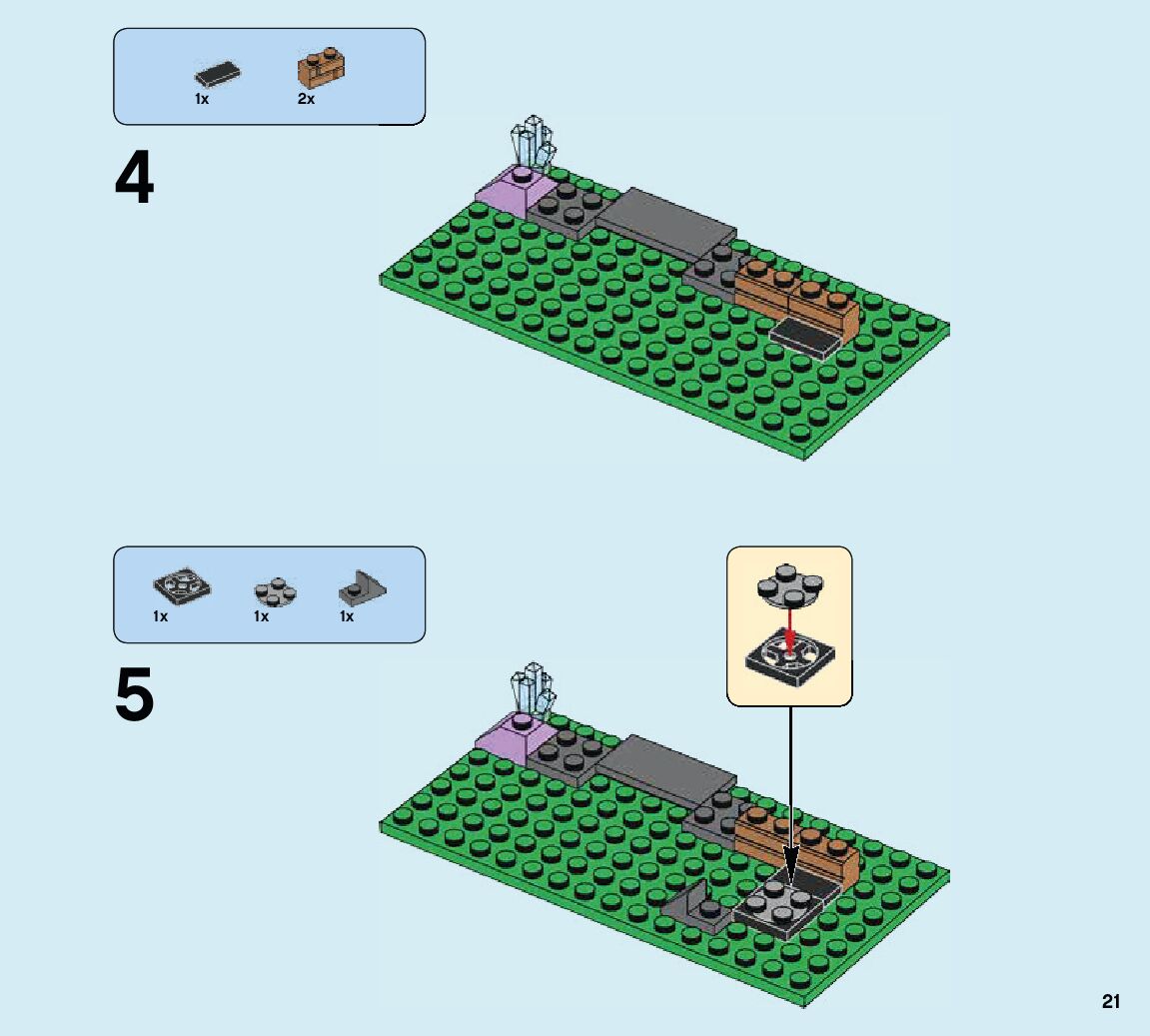 1x 2x

4

1x 1x 1x

5

21