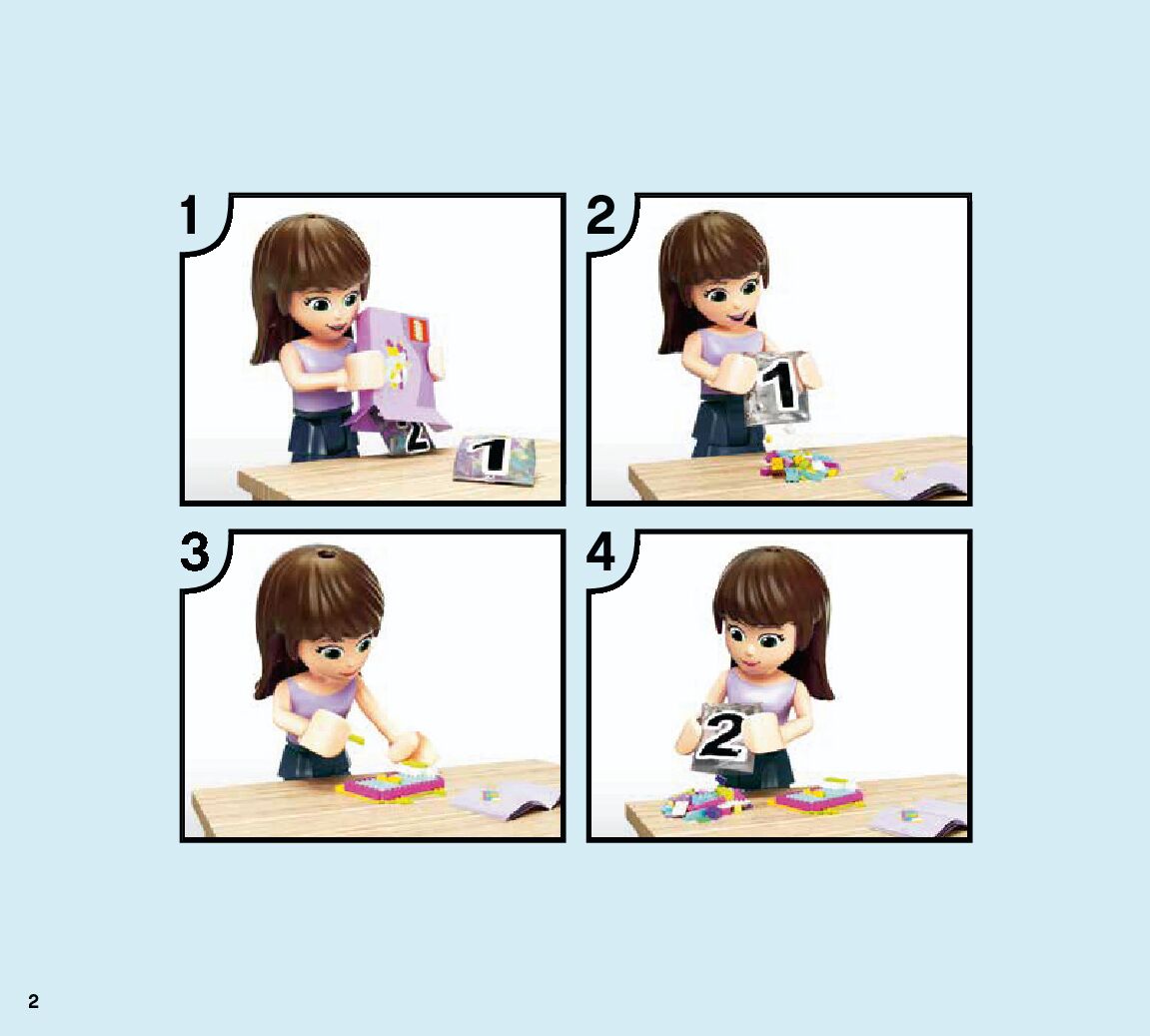 1

2

1

2

1

3

4

2

2