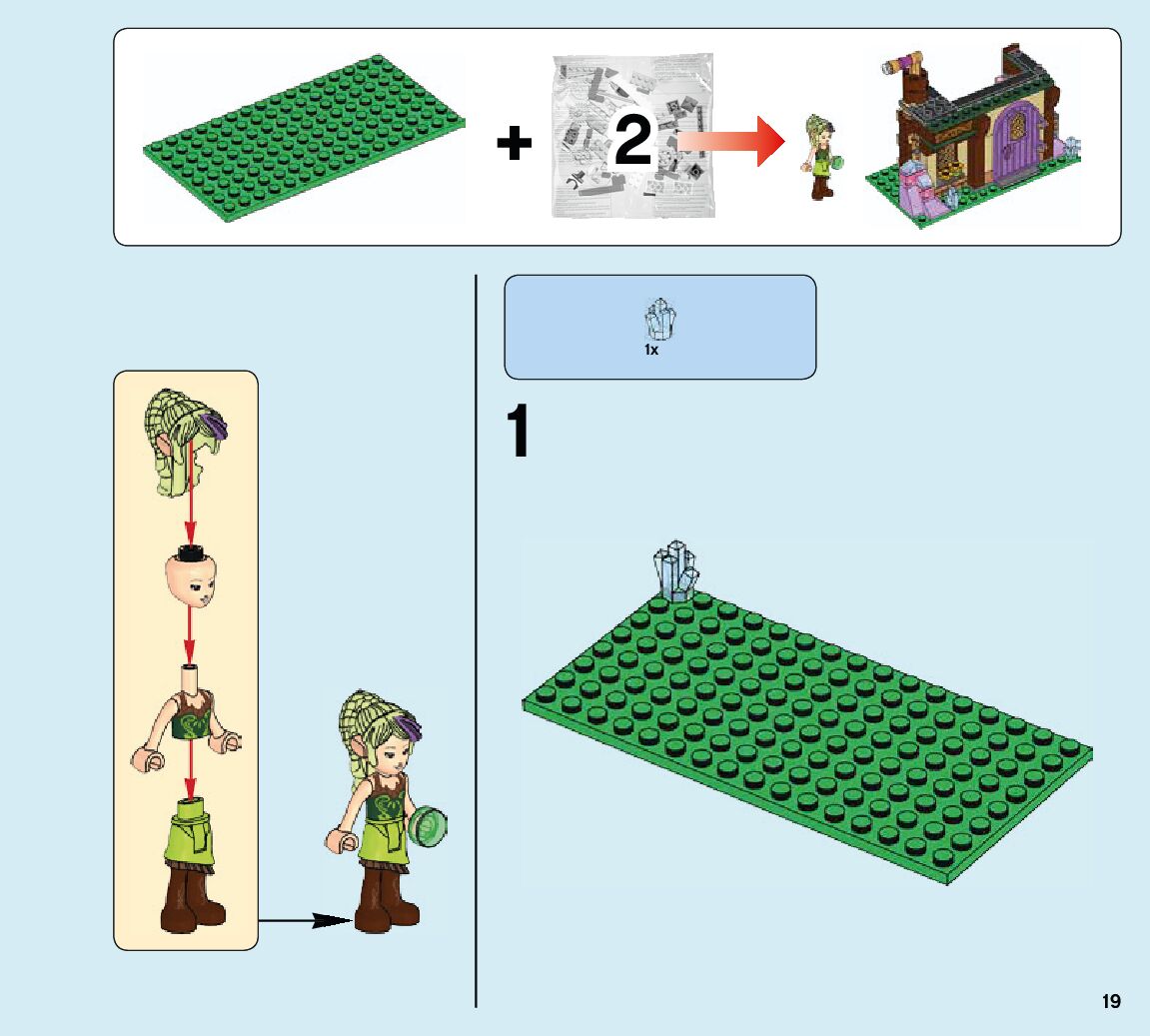 + 2

1x

1

19