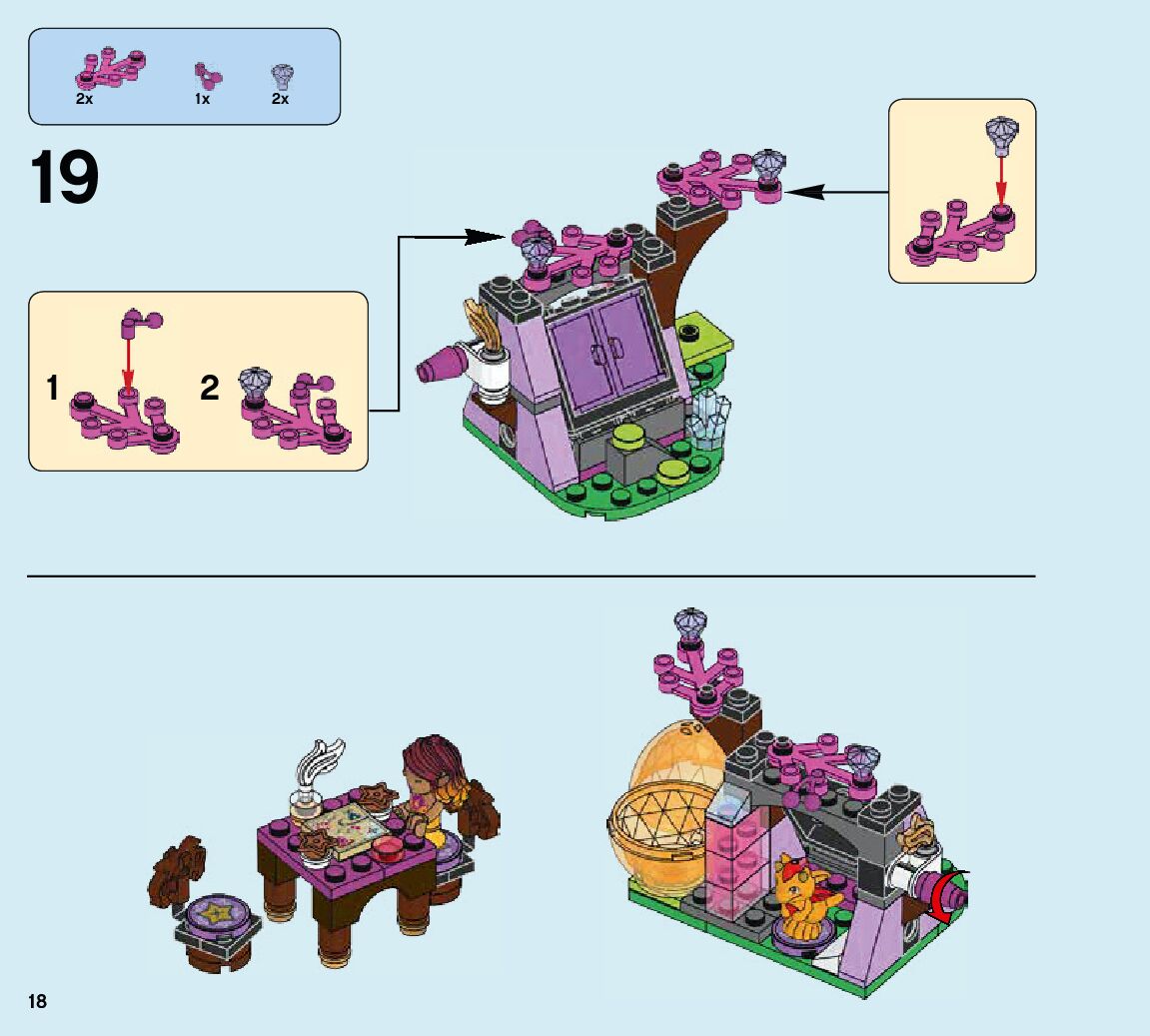 2x 1x 2x

19

1 2

18