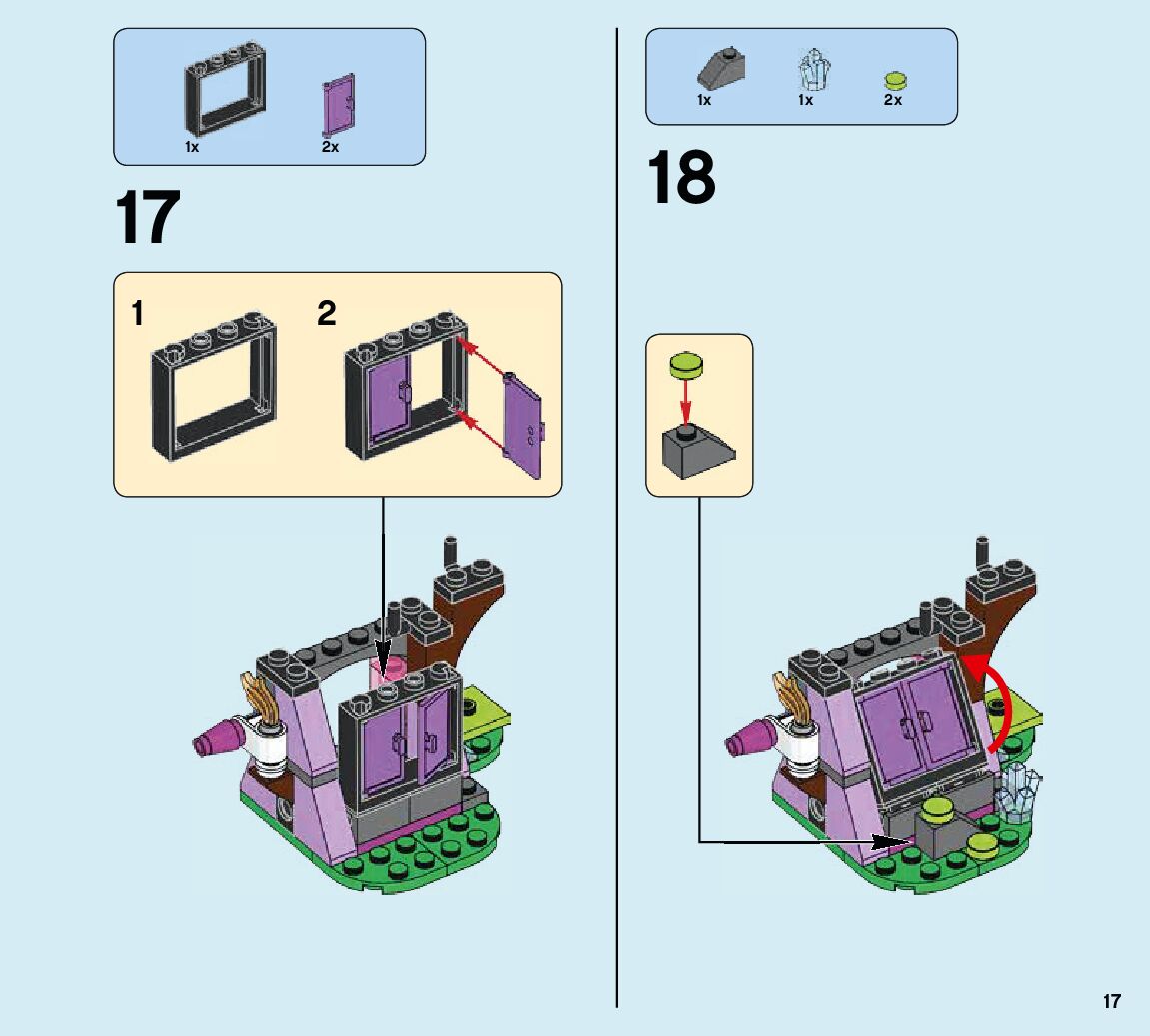 1x 2x

17

1 2

1x 1x 2x

18

17