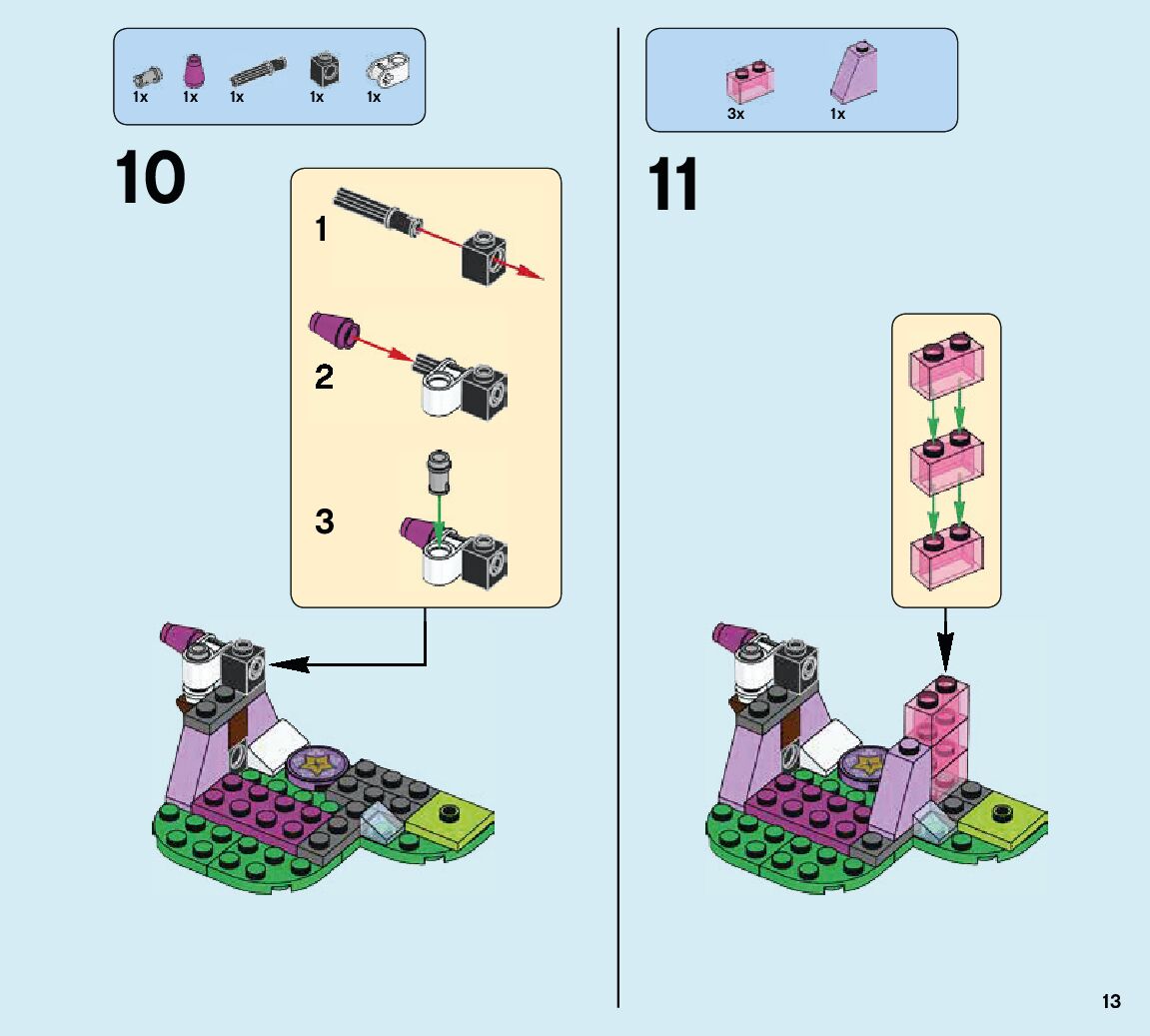 1x 1x 1x 1x 1x

10

1

2

3

3x 1x

11

13