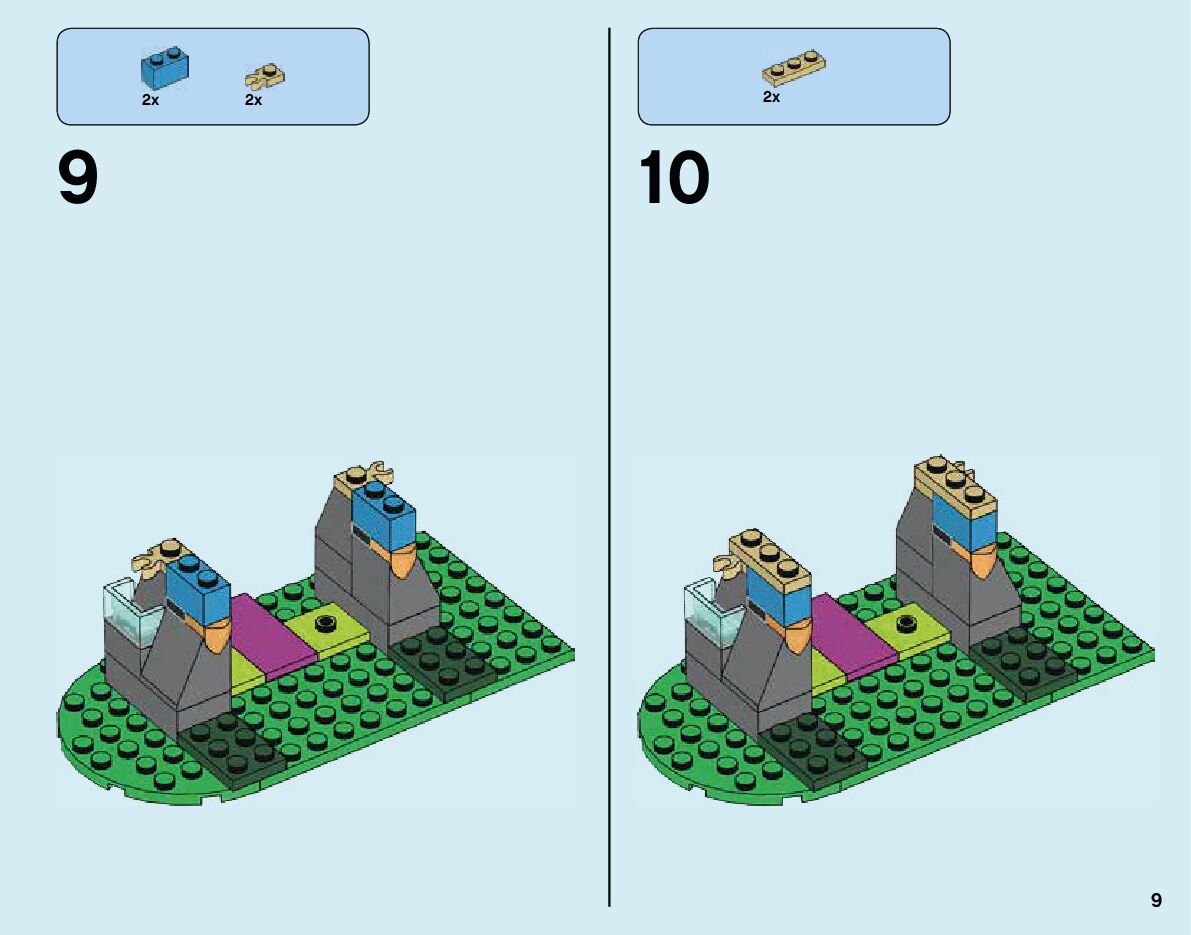 2x 2x

9

2x

10

9