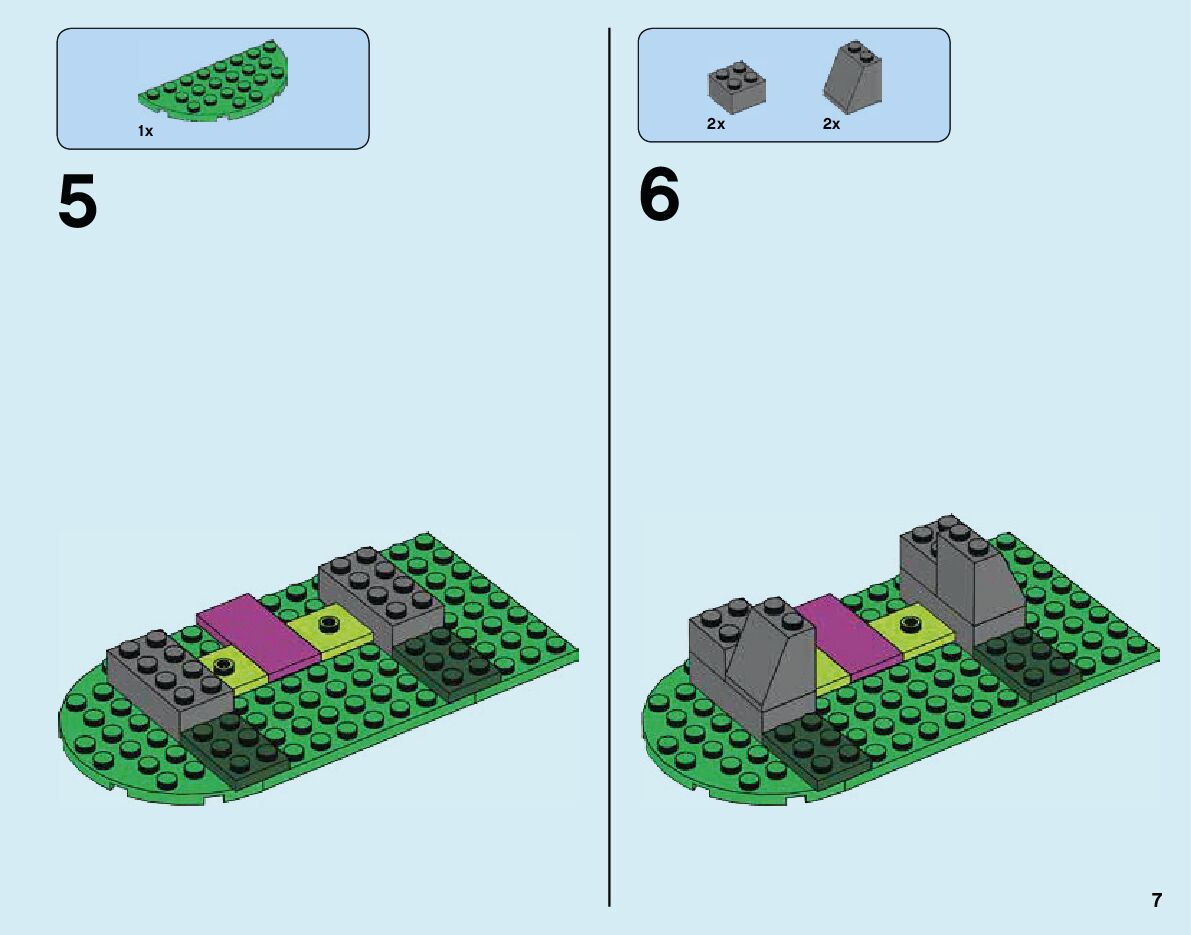 1x

5

2x 2x

6

7